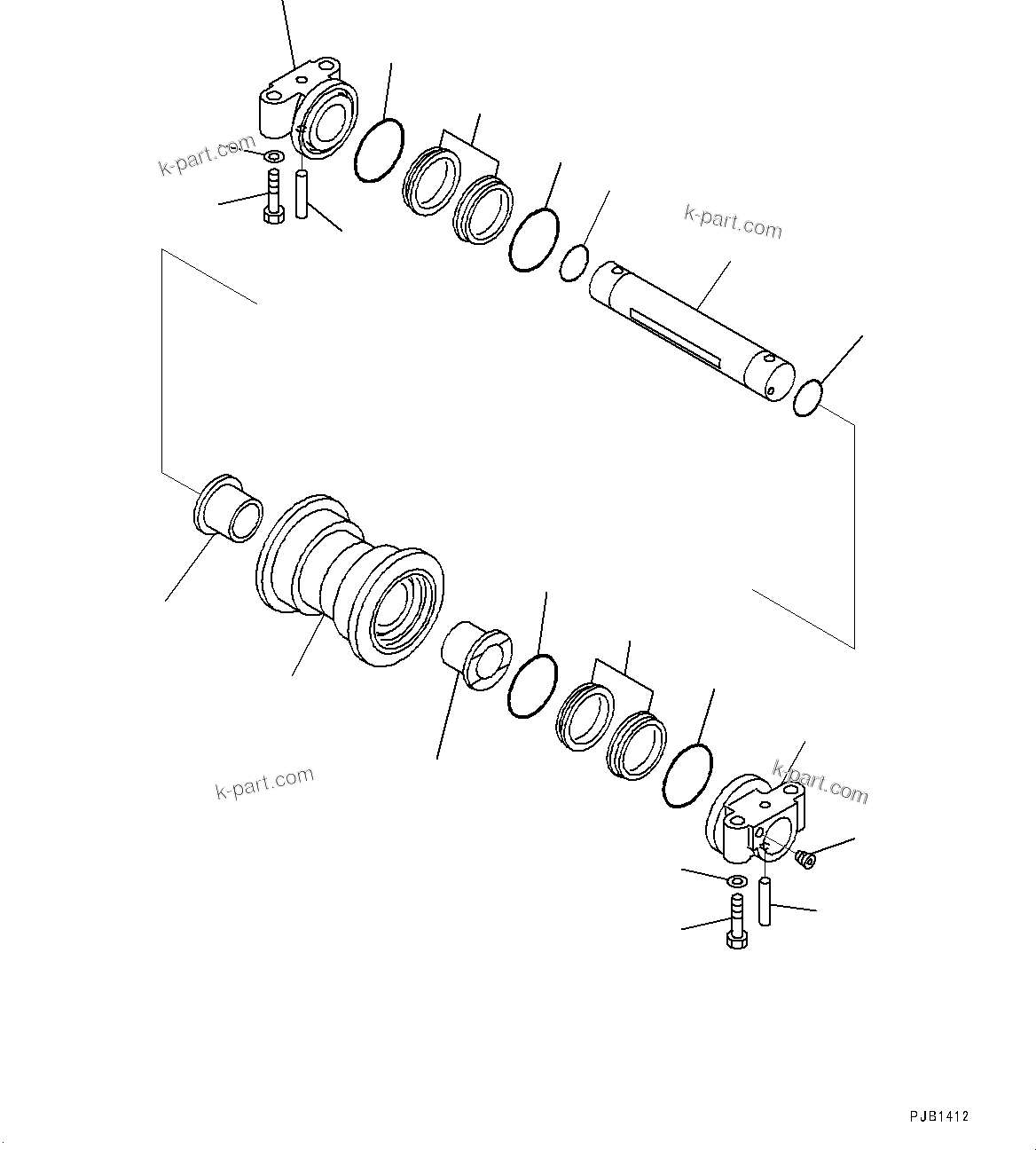 k-part.com

k-part.com

k-part.com

k-part.com

PJB1412