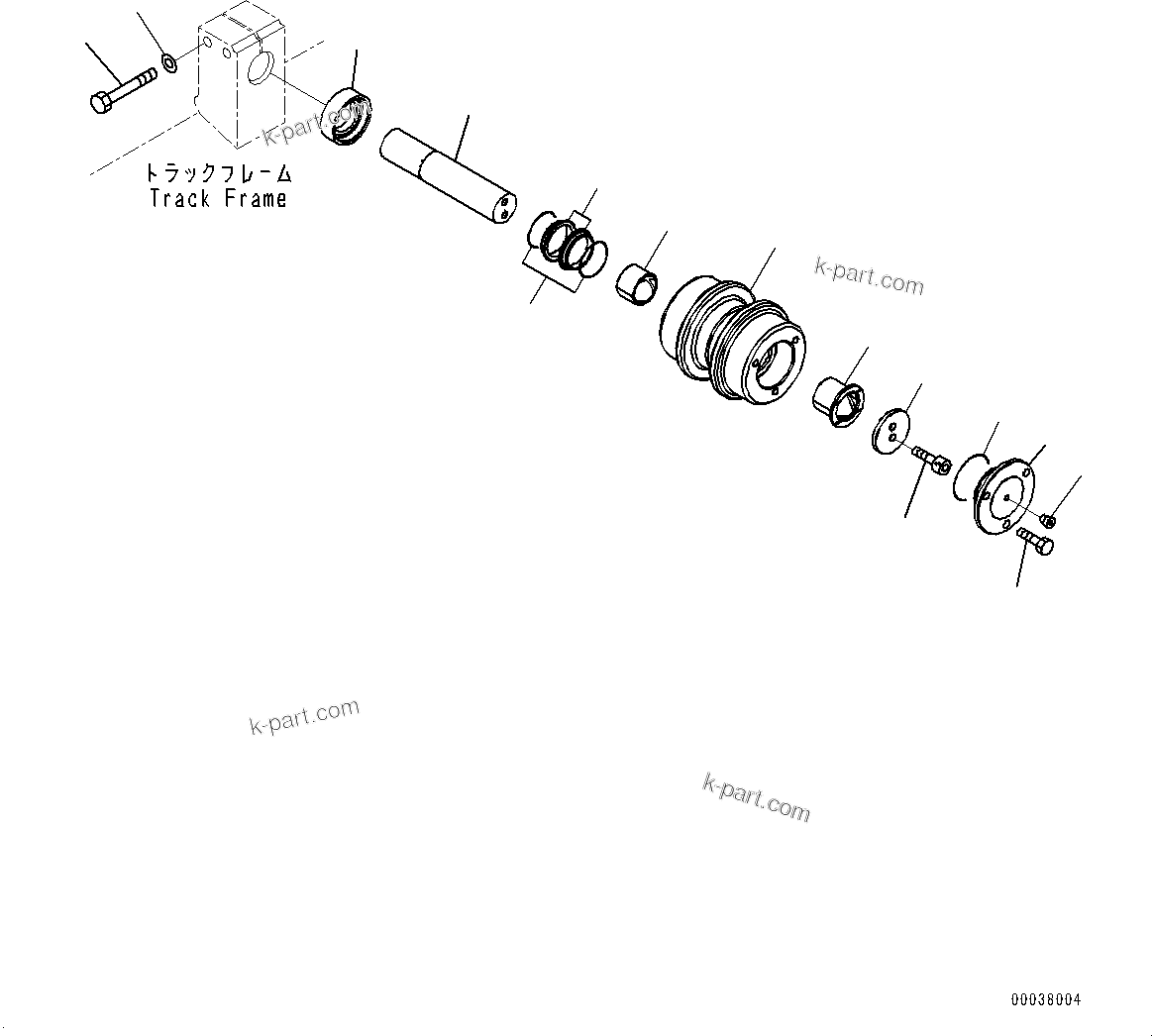 k-part.com
トラックフレーム
Track Frame

k-part.com

k-part.com

k-part.com

00038004