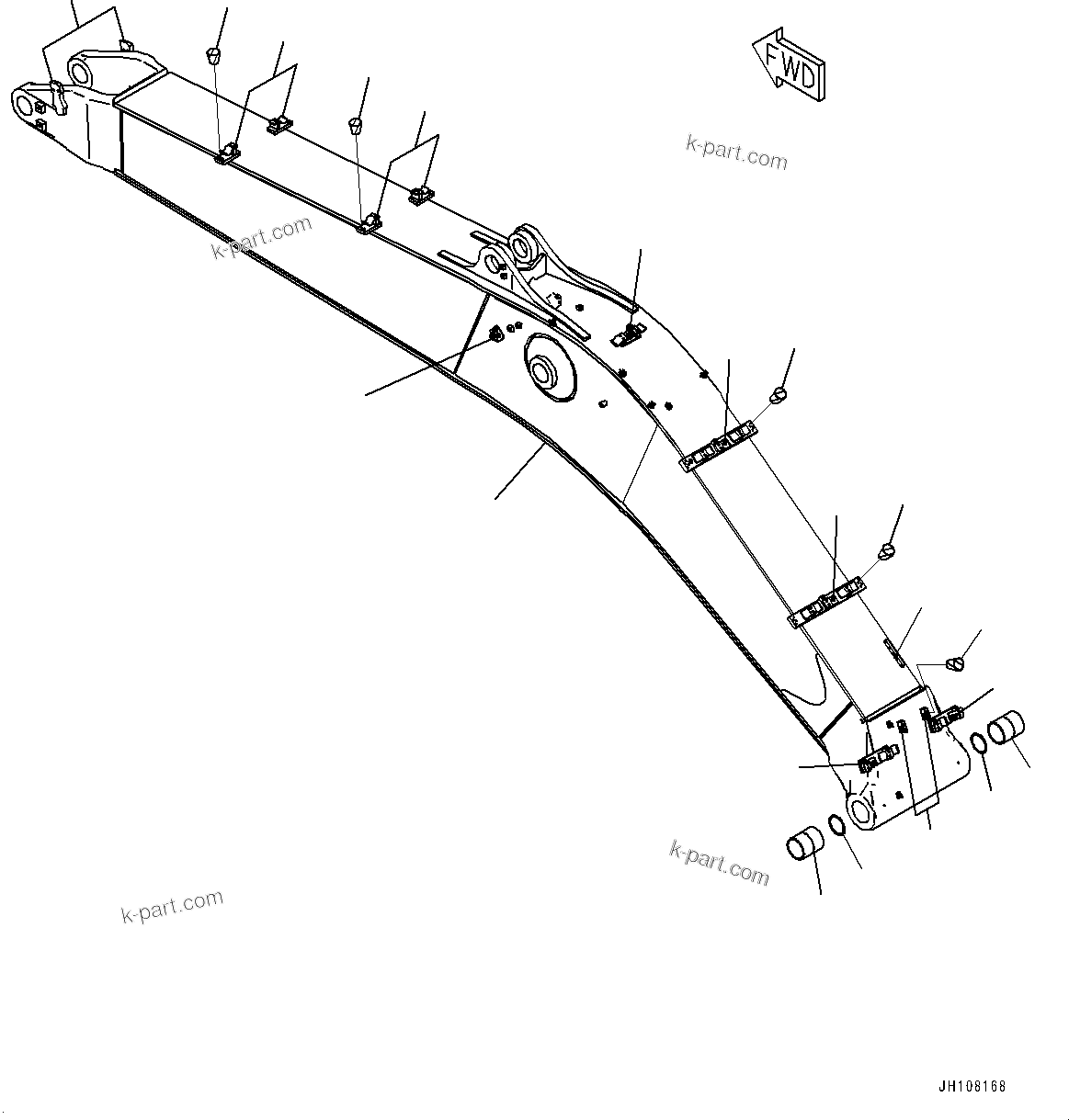 FWD

k-part.com

k-part.com

k-part.com

k-part.com

JH108168