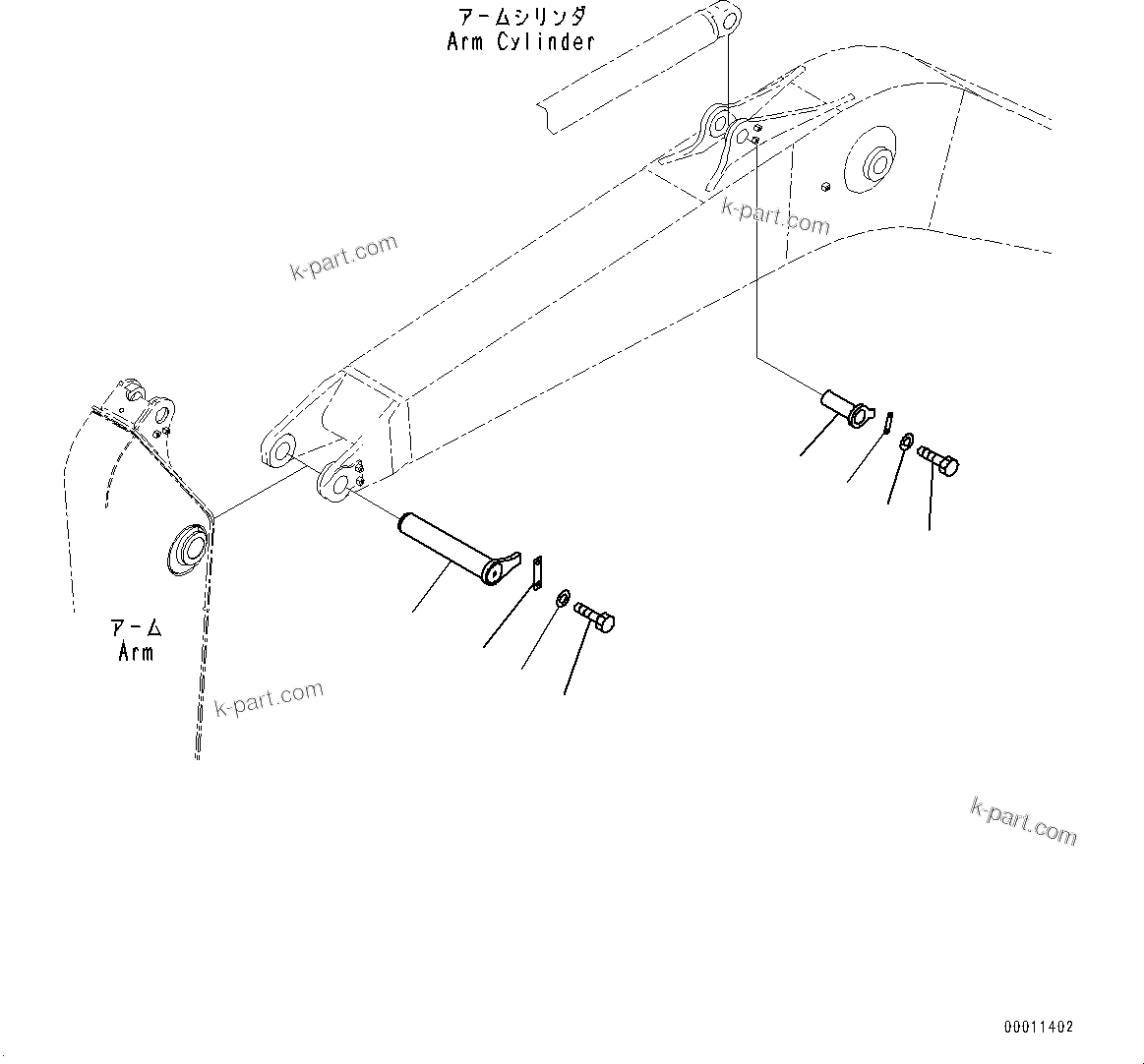 アームシリンダ
Arm Cylinder

k-part.com

k-part.com

アーム
Arm

k-part.com

k-part.com

00011402