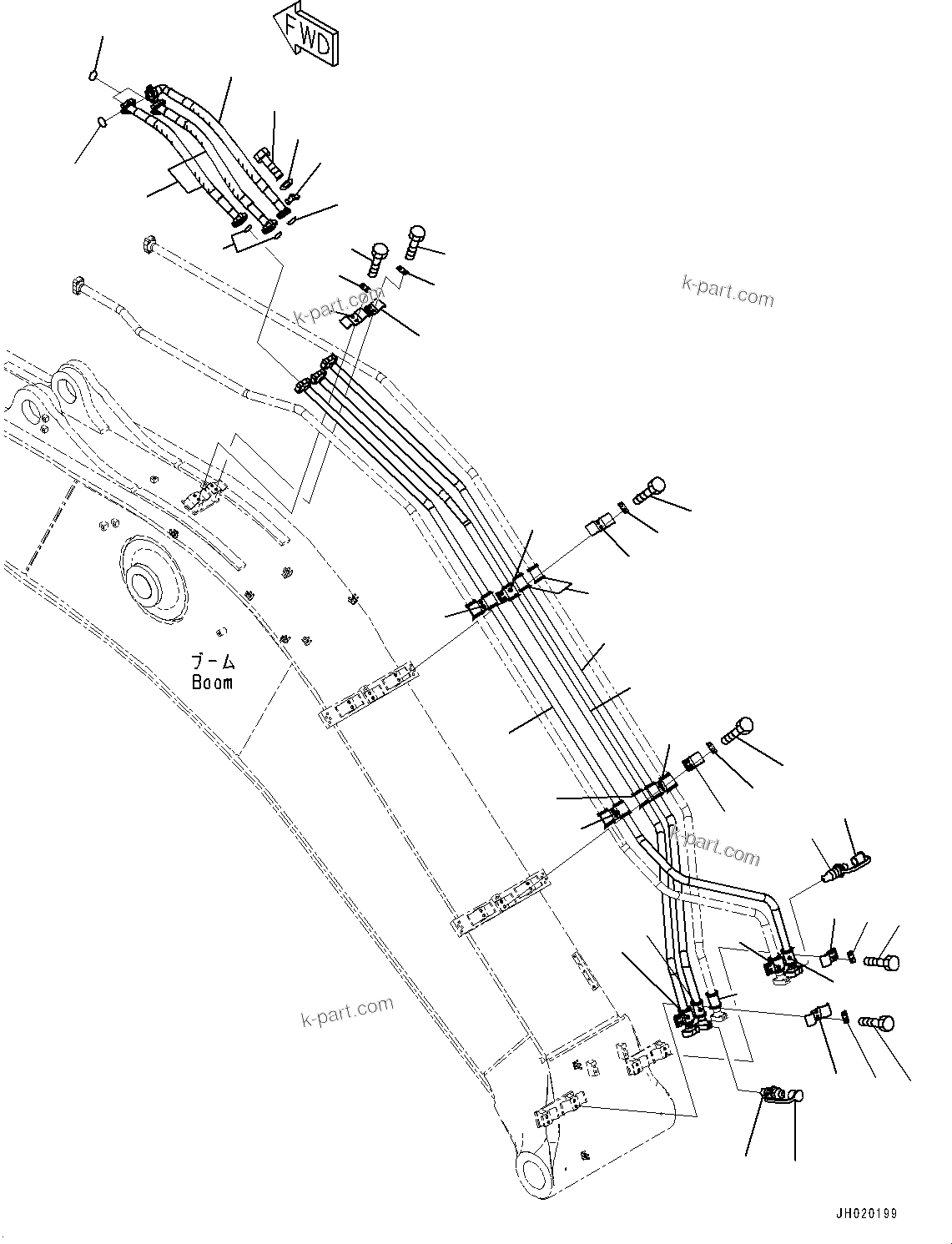 FWD

k-part.com

k-part.com

ブーム
Boom

k-part.com

k-part.com

JH020199