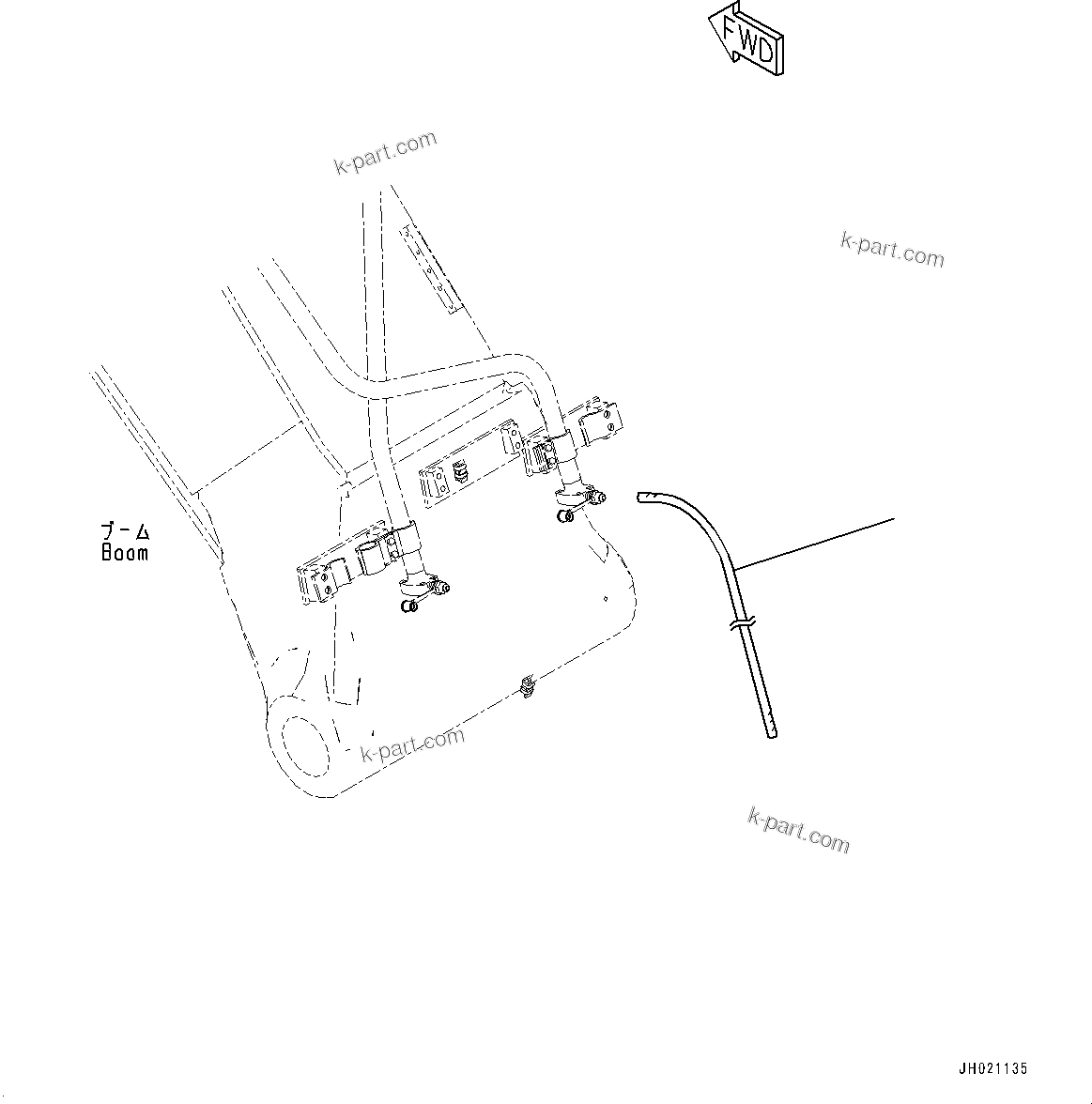 FWD

k-part.com

k-part.com

ブーム
Boom

k-part.com

k-part.com

JH021135