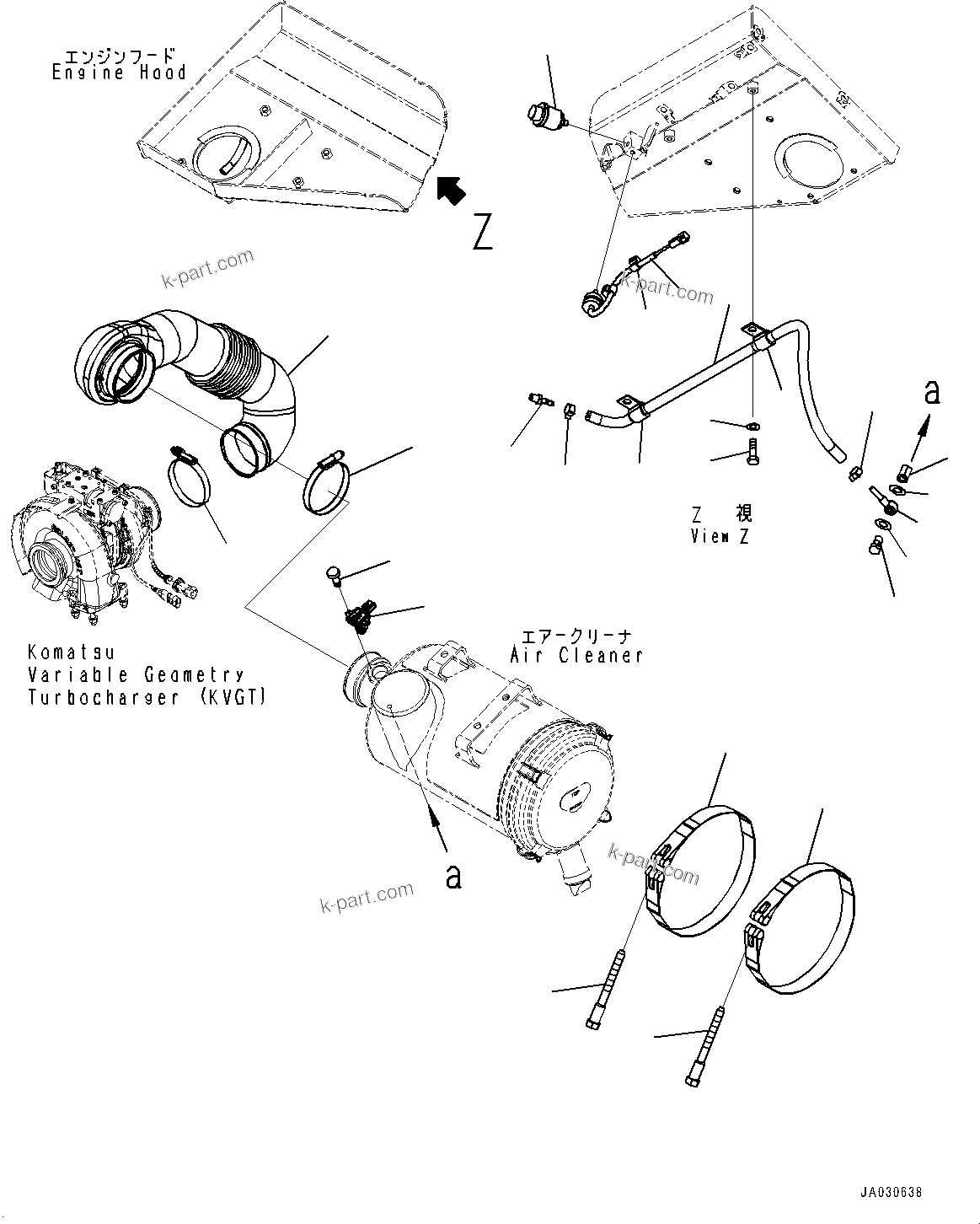 エンジンフード
Engine Hood

Z

k-part.com

k-part.com

a

Z 視
View Z

Komatsu
Variable Geometry
Turbocharger (KVGT)

エアークリーナ
Air Cleaner

a

k-part.com

k-part.com

JA030638