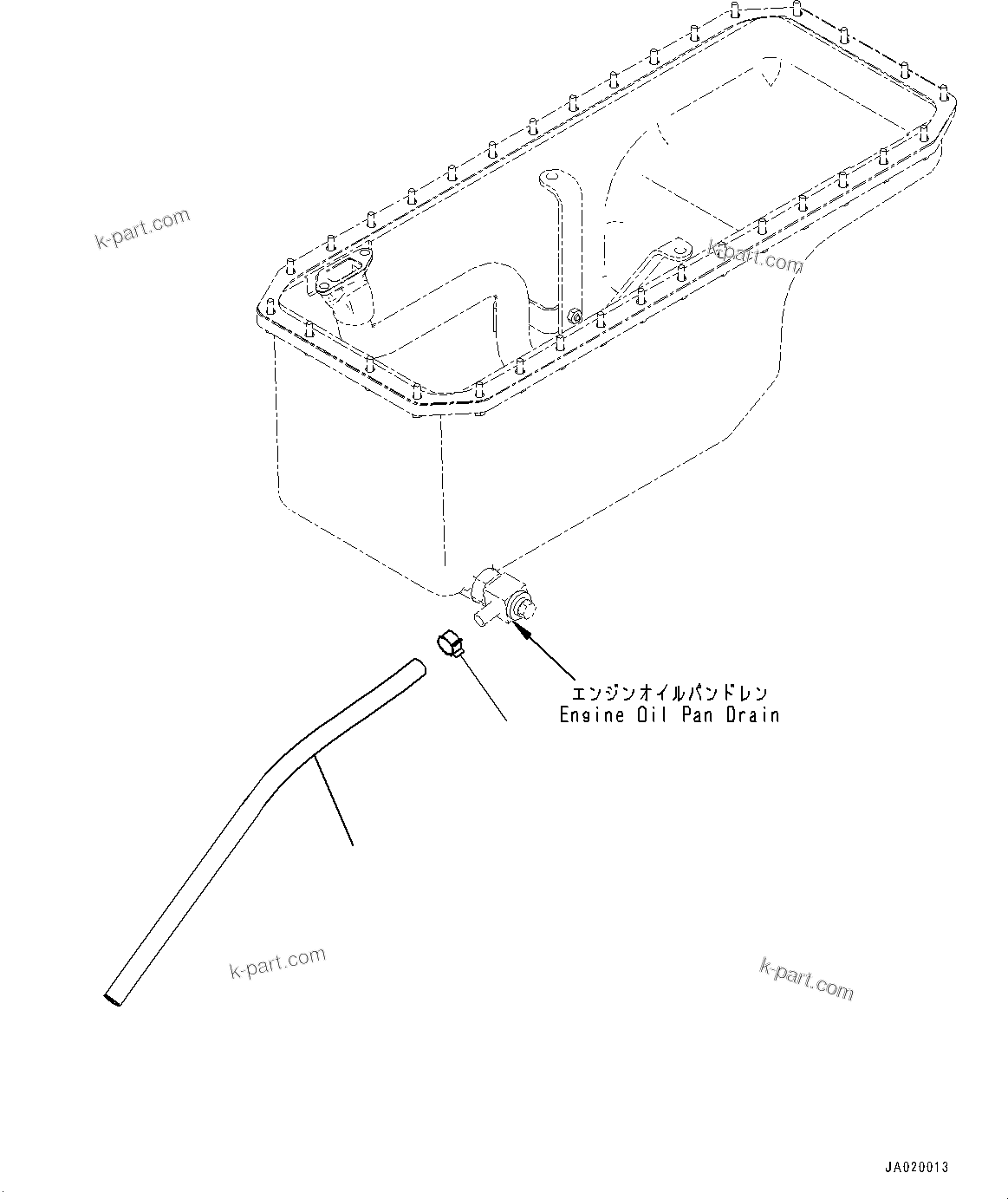 k-part.com

k-part.com

エンジンオイルパンドレン
Engine Oil Pan Drain

k-part.com

k-part.com

JA020013