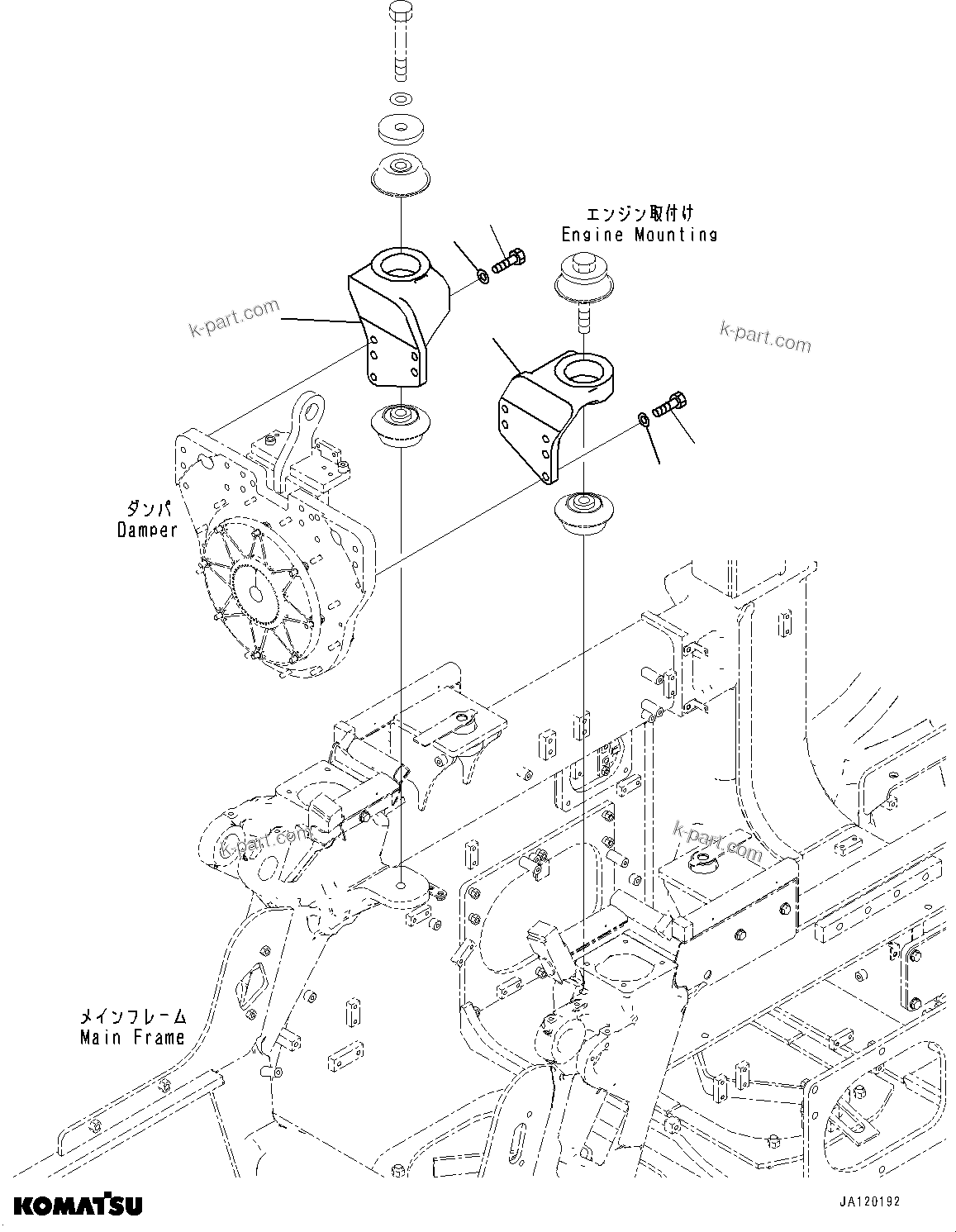 エンジン取付け
Engine Mounting

k-part.com

k-part.com

ダンパ
Damper

k-part.com

k-part.com

メインフレーム
Main Frame

KOMATSU

JA120192