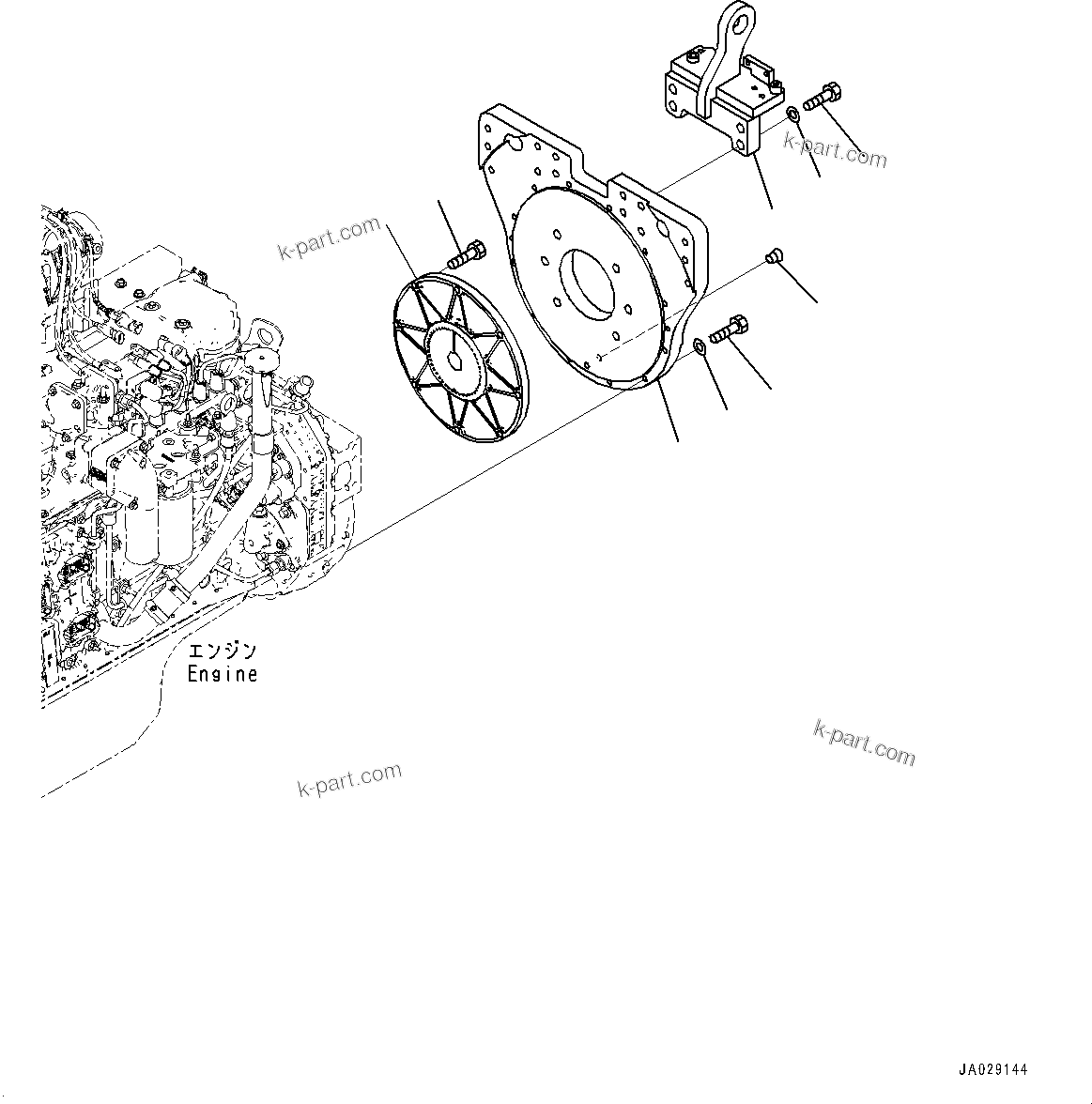 k-part.com

k-part.com

エンジン
Engine

k-part.com

k-part.com

JA029144