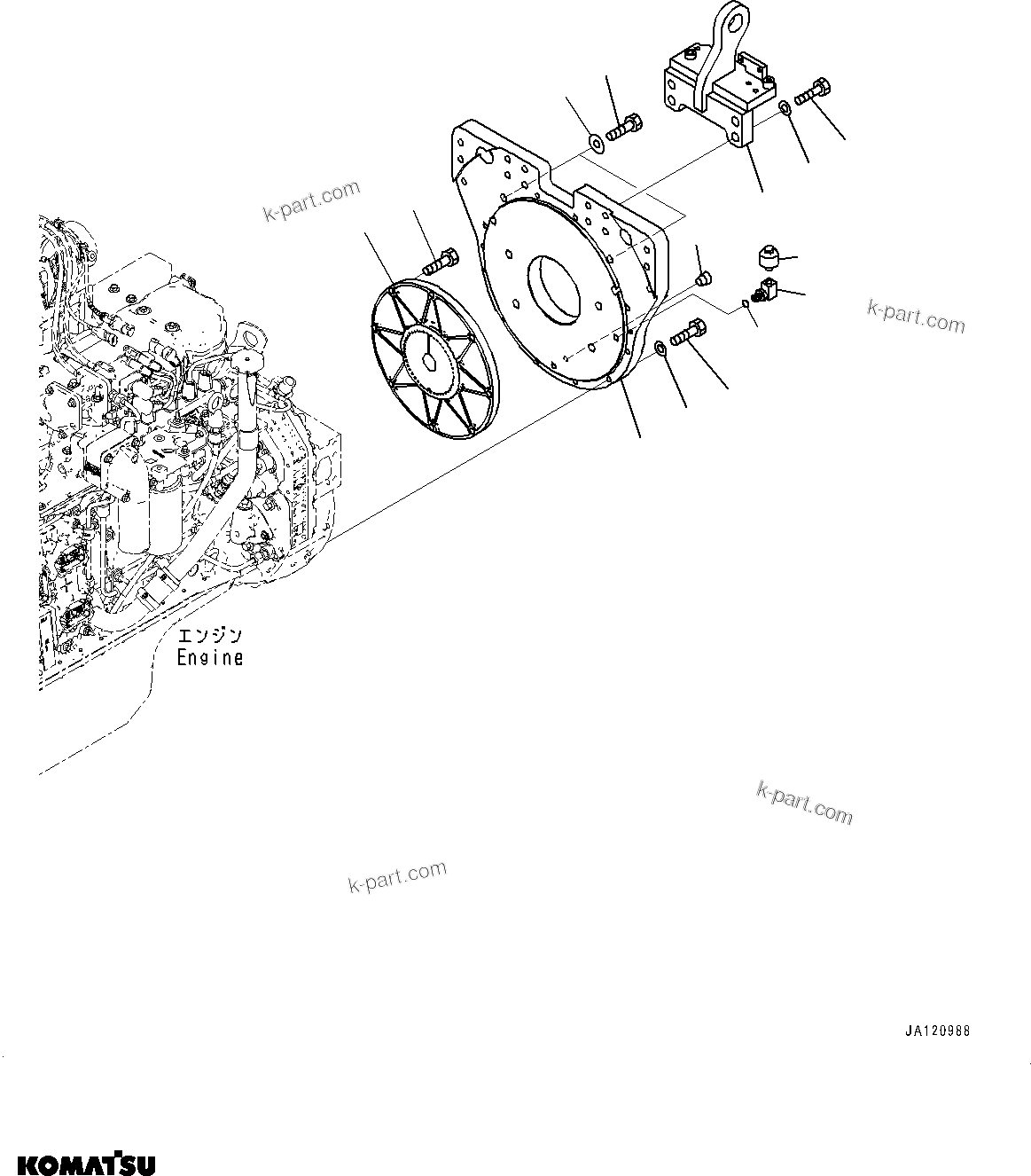 k-part.com

k-part.com

エンジン
Engine

k-part.com

k-part.com

JA120988

KOMATSU