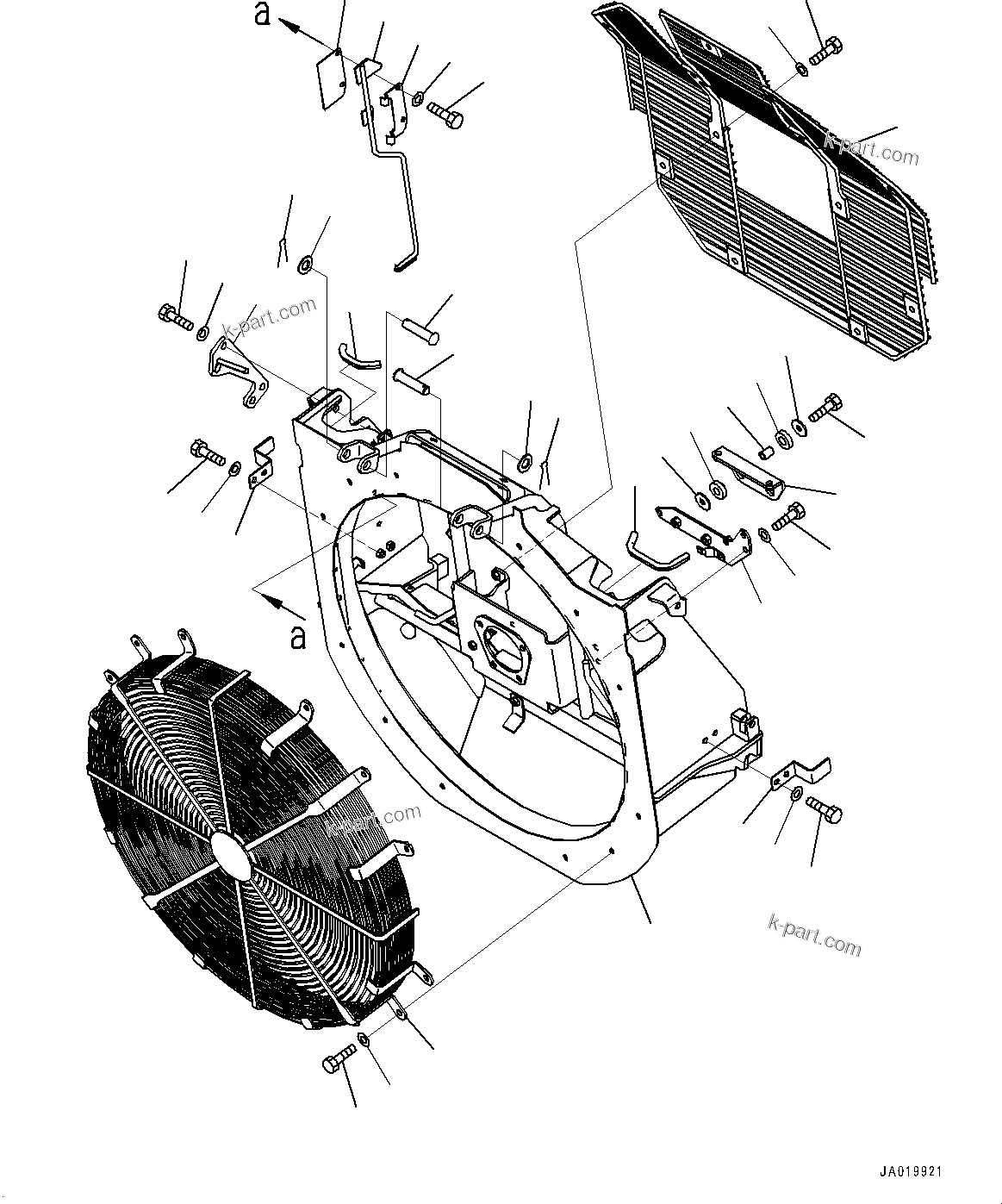 a

k-part.com

k-part.com

a

k-part.com

k-part.com

JA019921