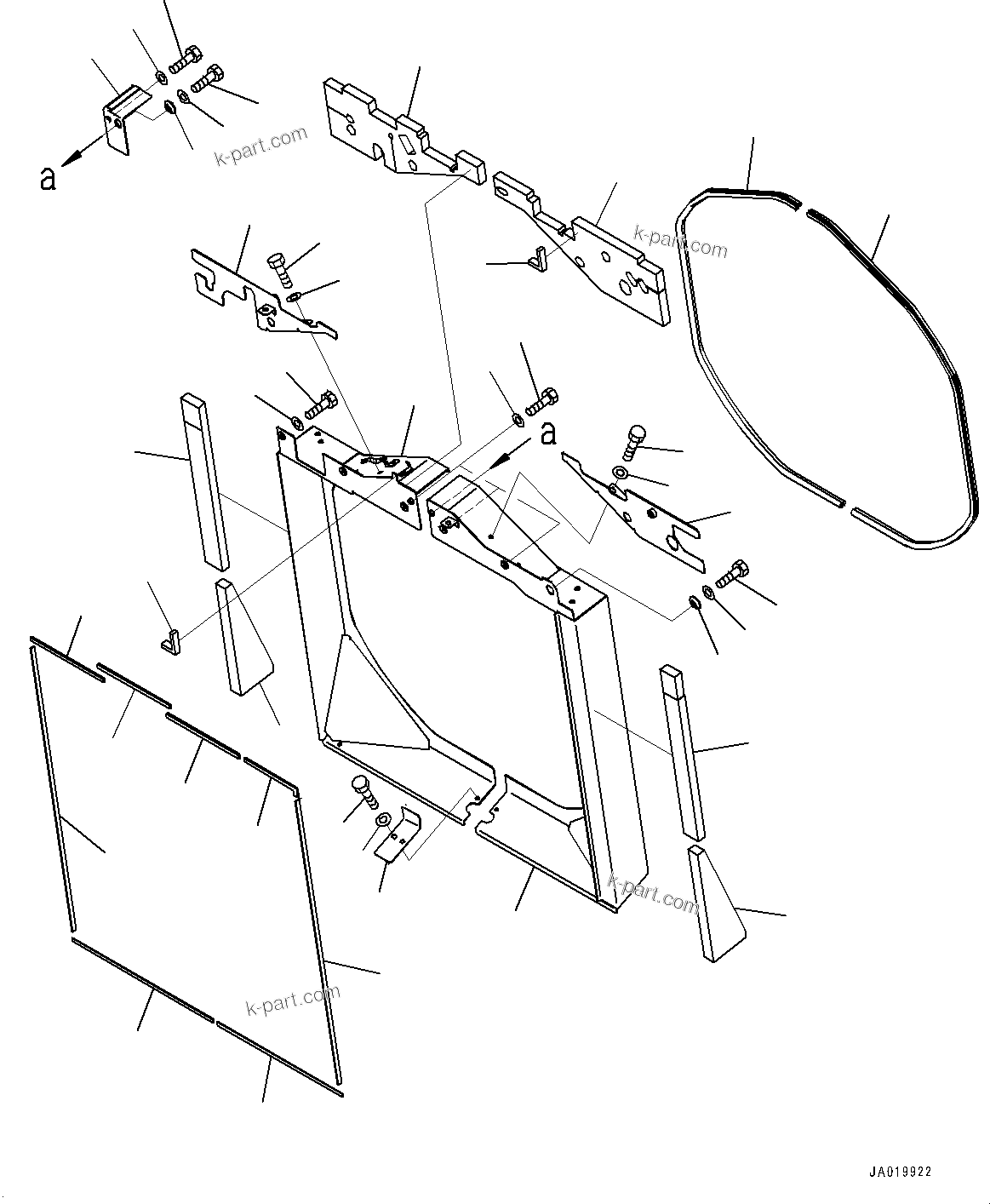 a
k-part.com
k-part.com
a
k-part.com
k-part.com
JA019922