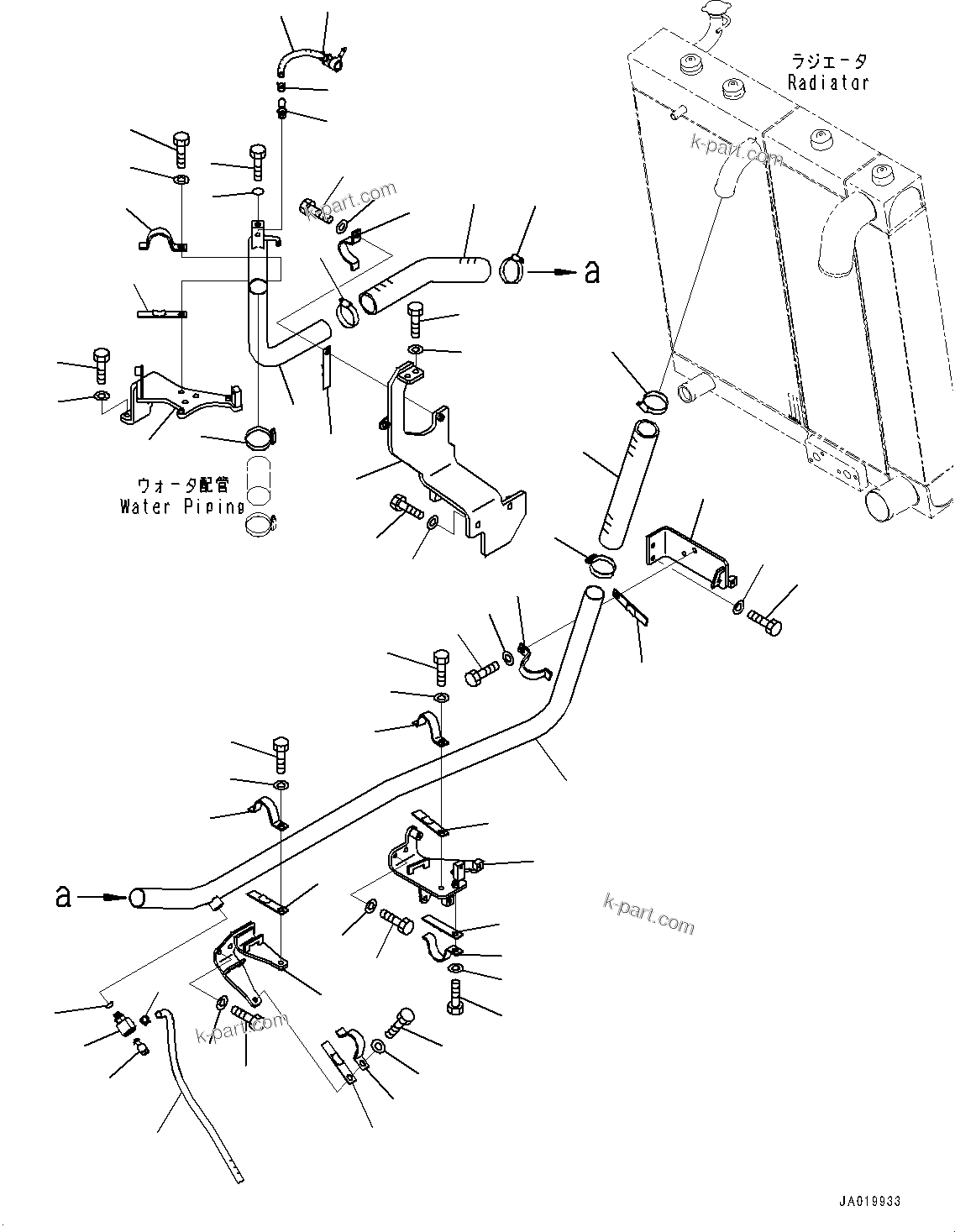 ラジエータ
Radiator

k-part.com

k-part.com

a

ウォータ配管
Water Piping

a

k-part.com

k-part.com

JA019933