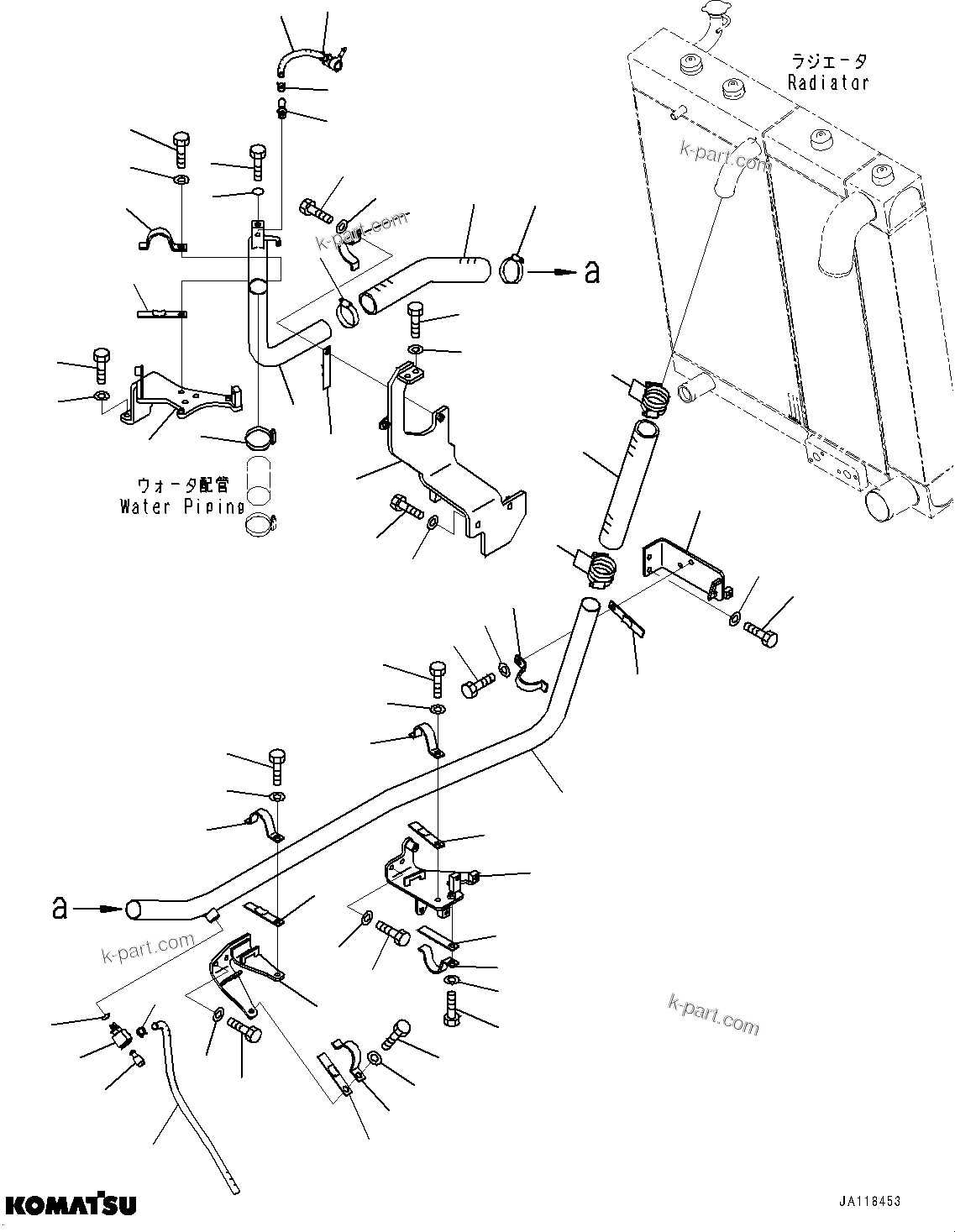 ラジエータ
Radiator

k-part.com

k-part.com

a

ウォータ配管
Water Piping

a

k-part.com

k-part.com

KOMATSU

JA118453