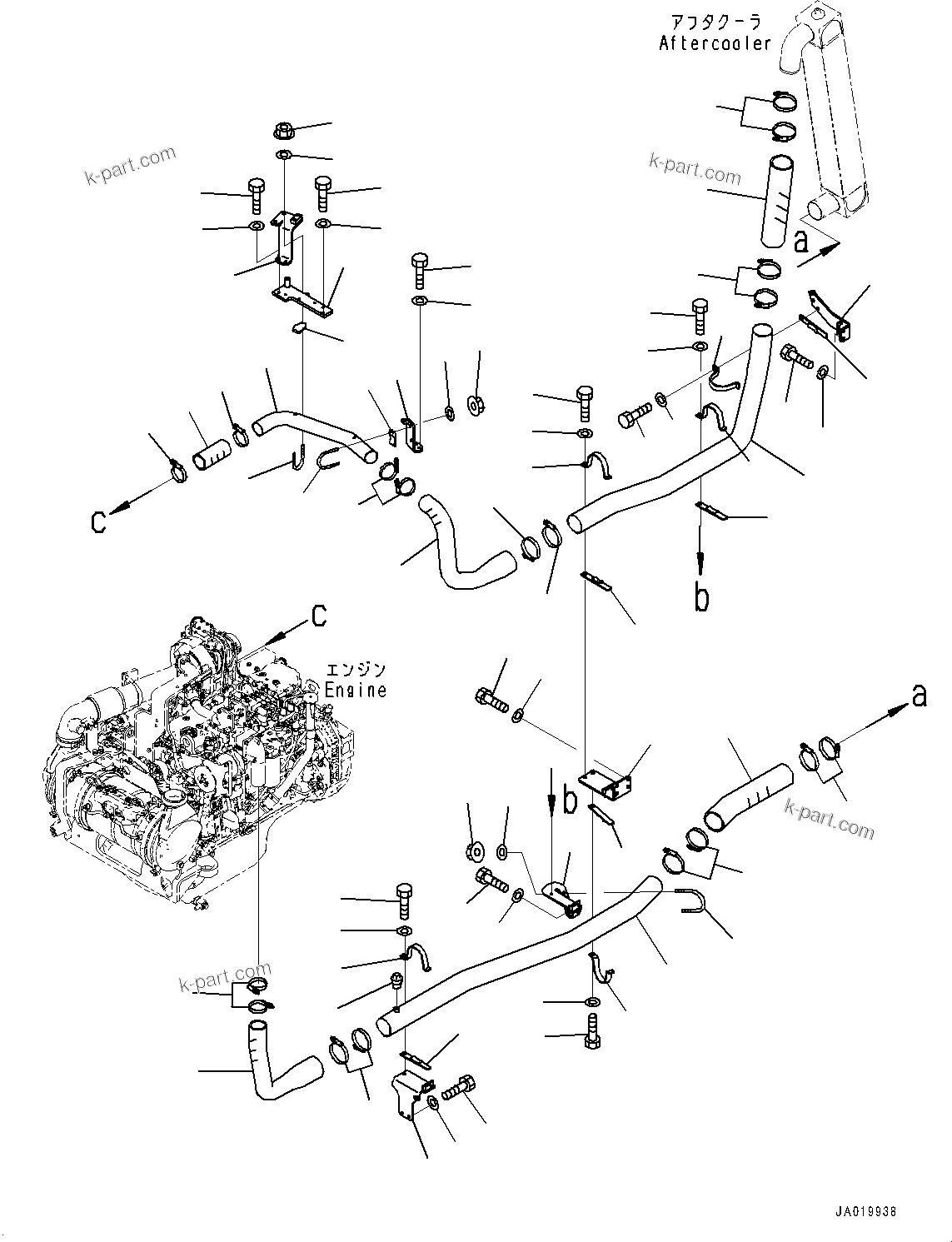 アフタクーラ
Aftercooler

k-part.com

k-part.com

a

c

b

c

エンジン
Engine

a

b

k-part.com

k-part.com

JA019938