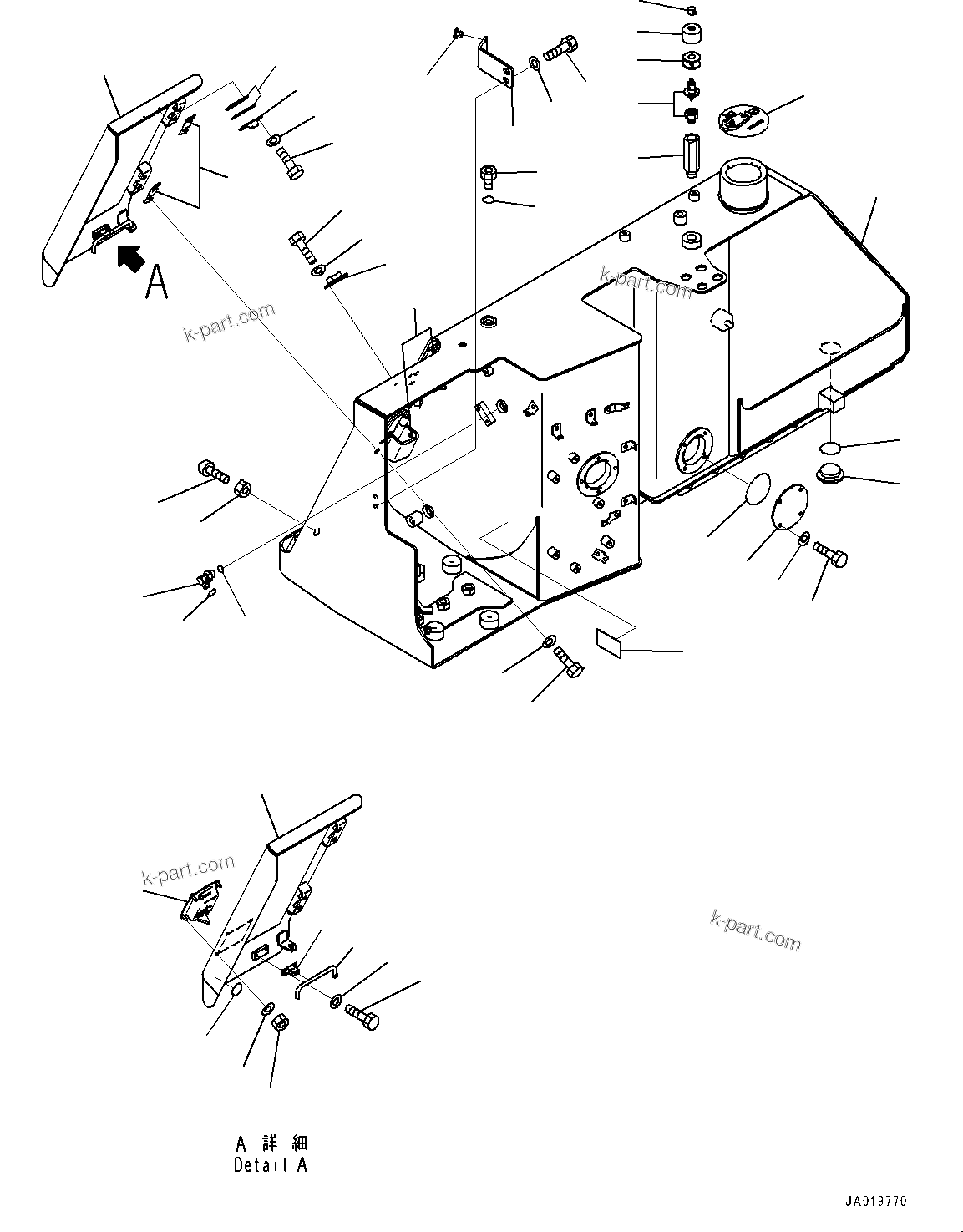 A

k-part.com

k-part.com

k-part.com

k-part.com

A 詳 細
Detail A

JA019770