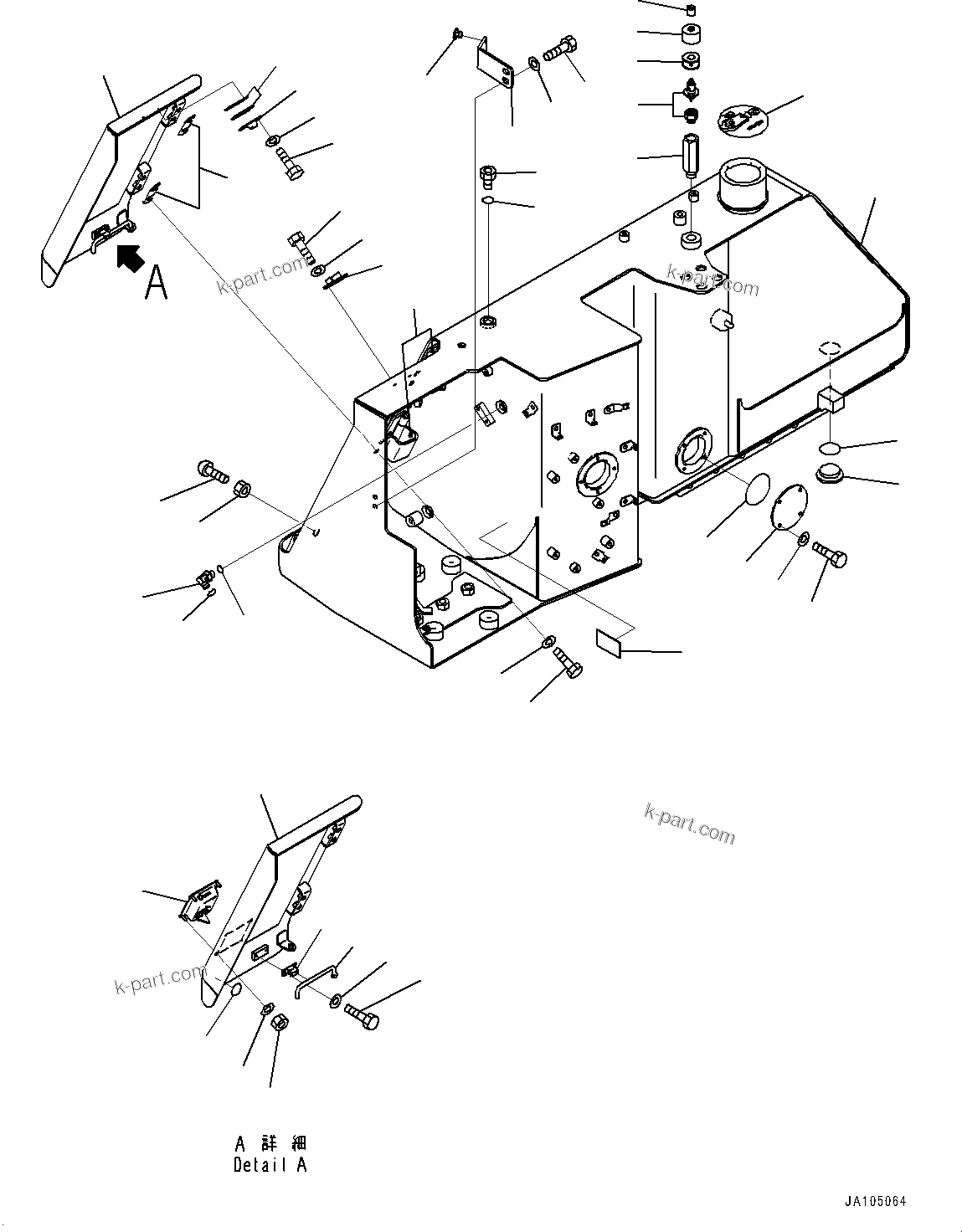 A

k-part.com

k-part.com

k-part.com

k-part.com

A 詳 細
Detail A

JA105064