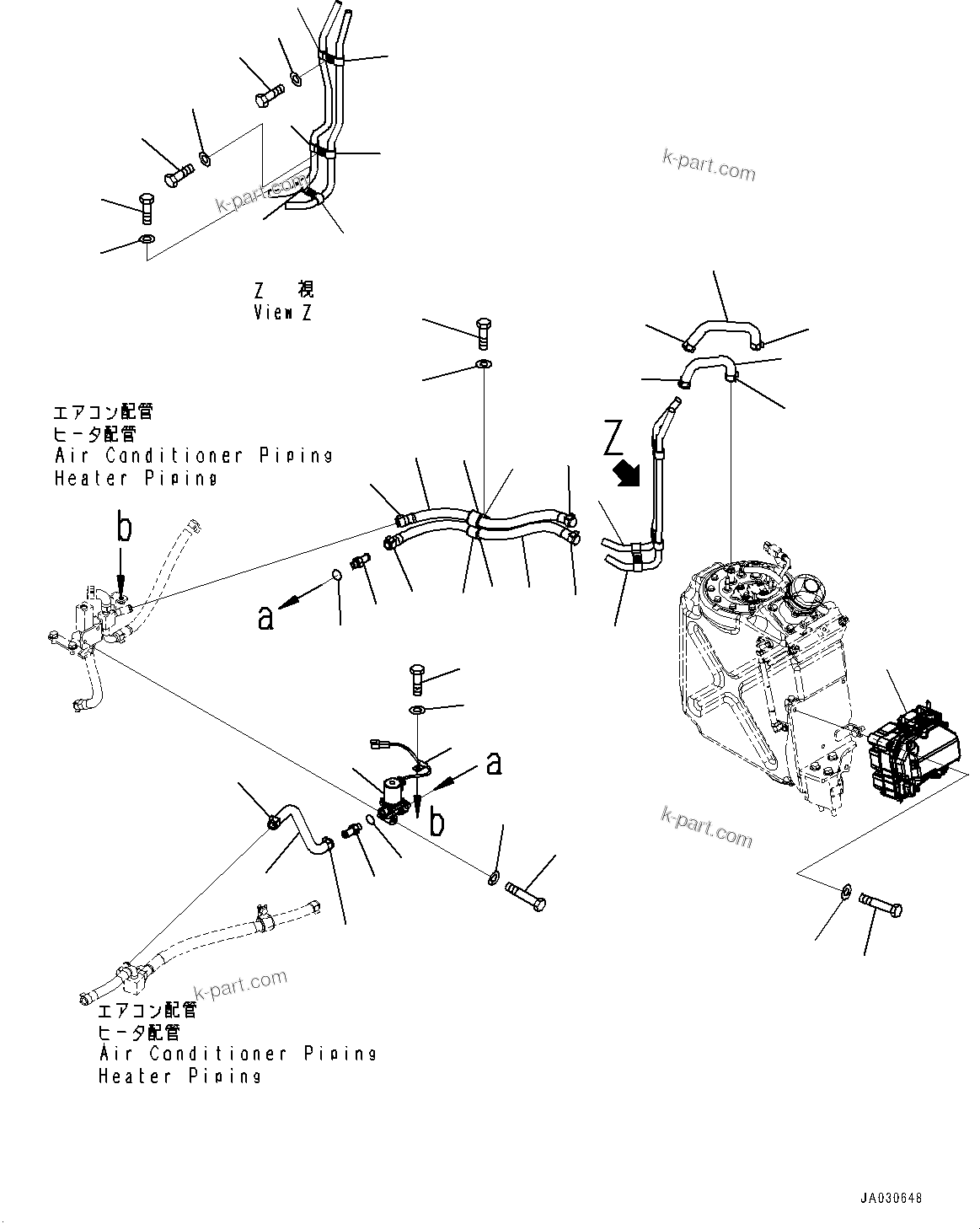 k-part.com

k-part.com

Z 視
View Z

エアコン配管
ヒータ配管
Air Conditioner Piping
Heater Piping

Z

b

a

a

b

k-part.com

k-part.com

エアコン配管
ヒータ配管
Air Conditioner Piping
Heater Piping

JA030648