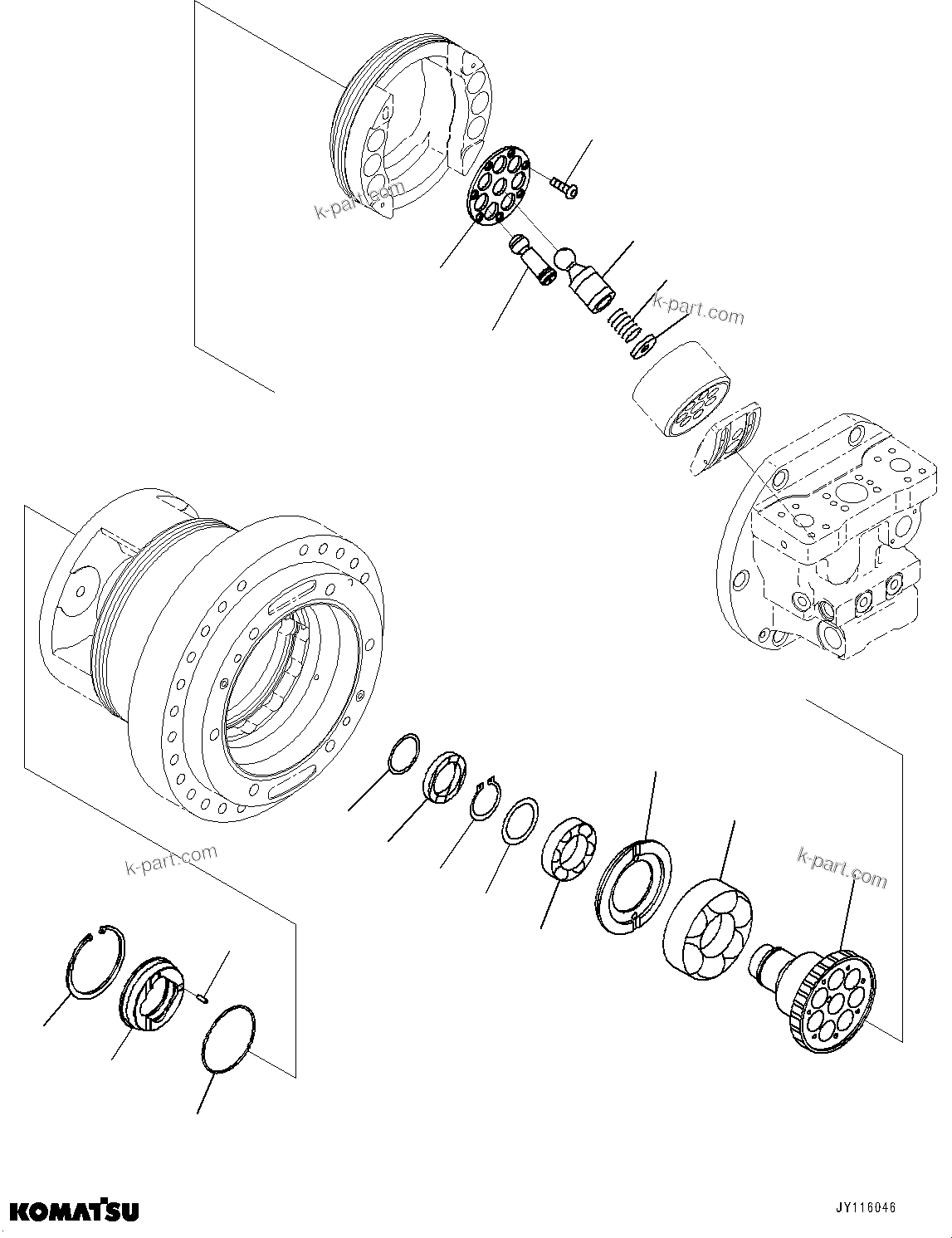 k-part.com

k-part.com

k-part.com

k-part.com

KOMATSU

JY116046