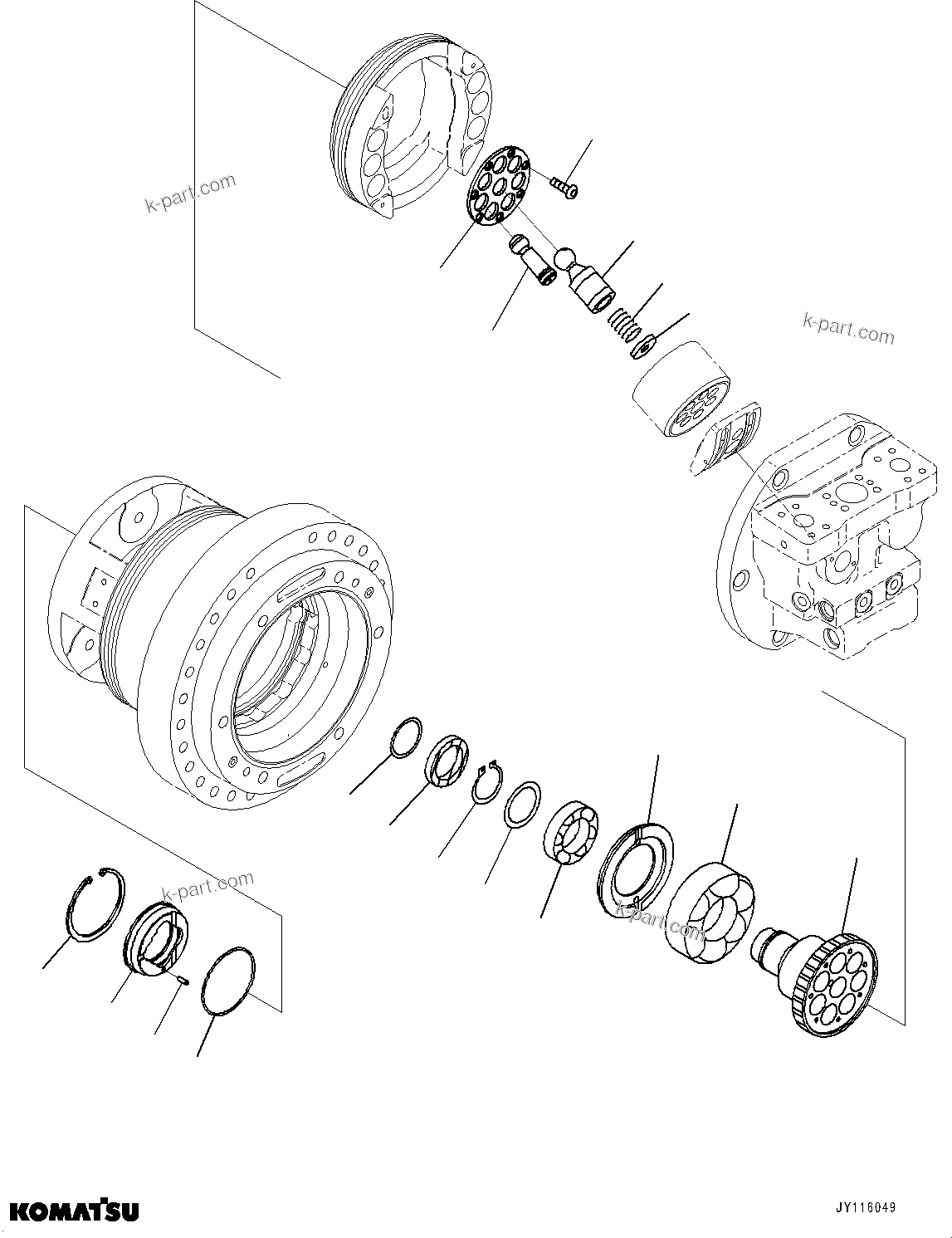 k-part.com

k-part.com

k-part.com

k-part.com

KOMATSU

JY116049