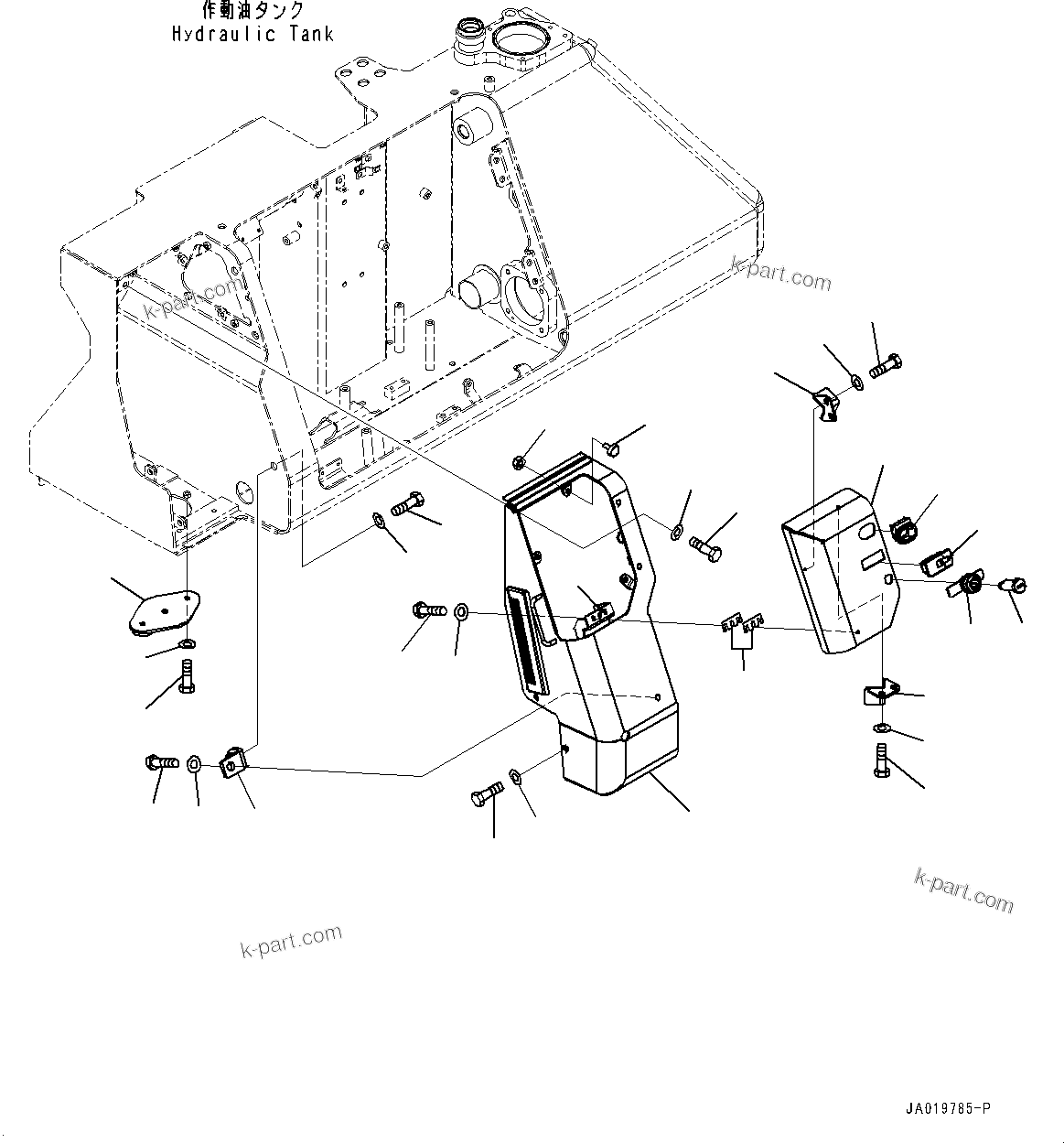 作動油タンク
Hydraulic Tank

k-part.com

k-part.com

k-part.com

k-part.com

JA019785-P