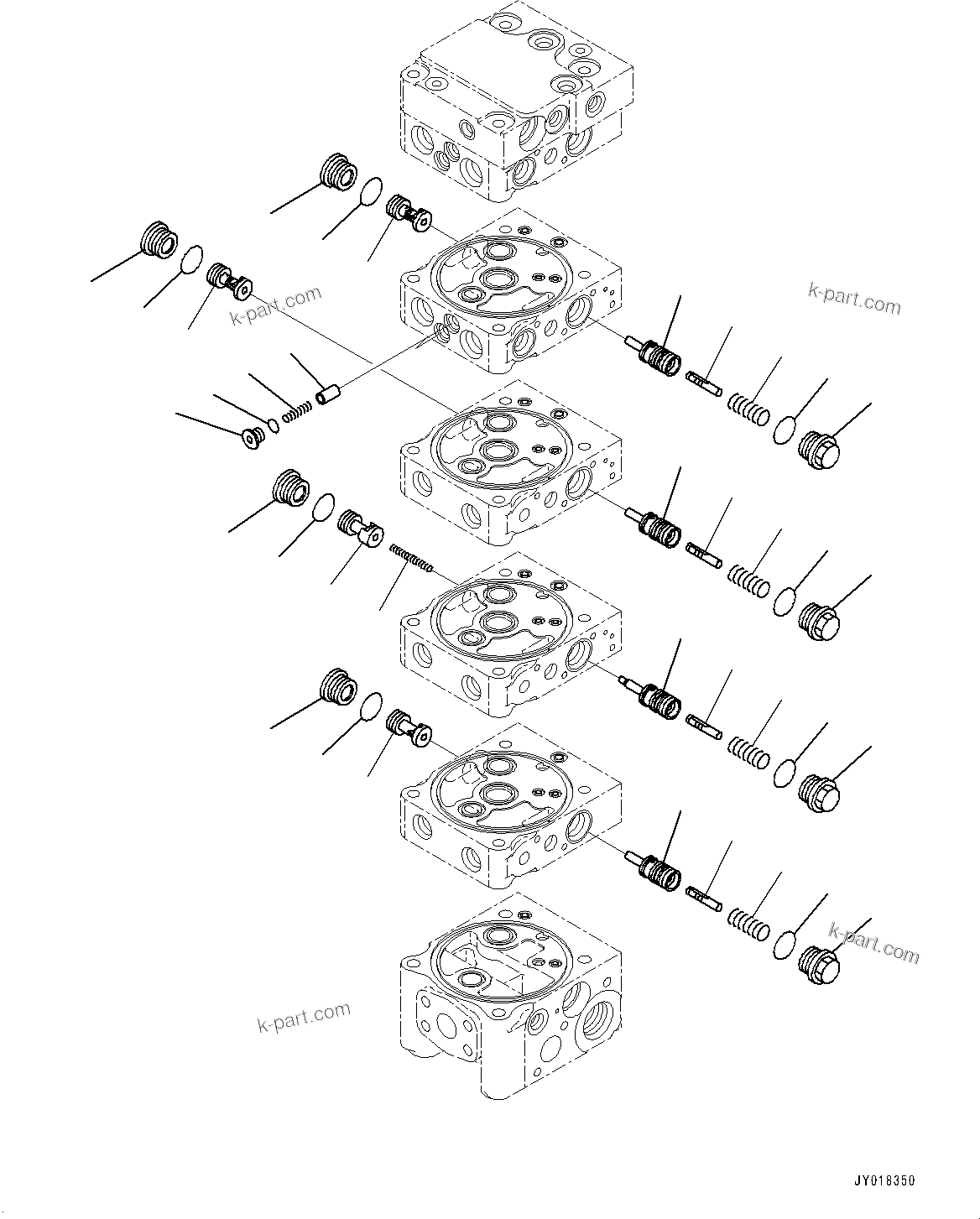 k-part.com

k-part.com

k-part.com

k-part.com

JY018350