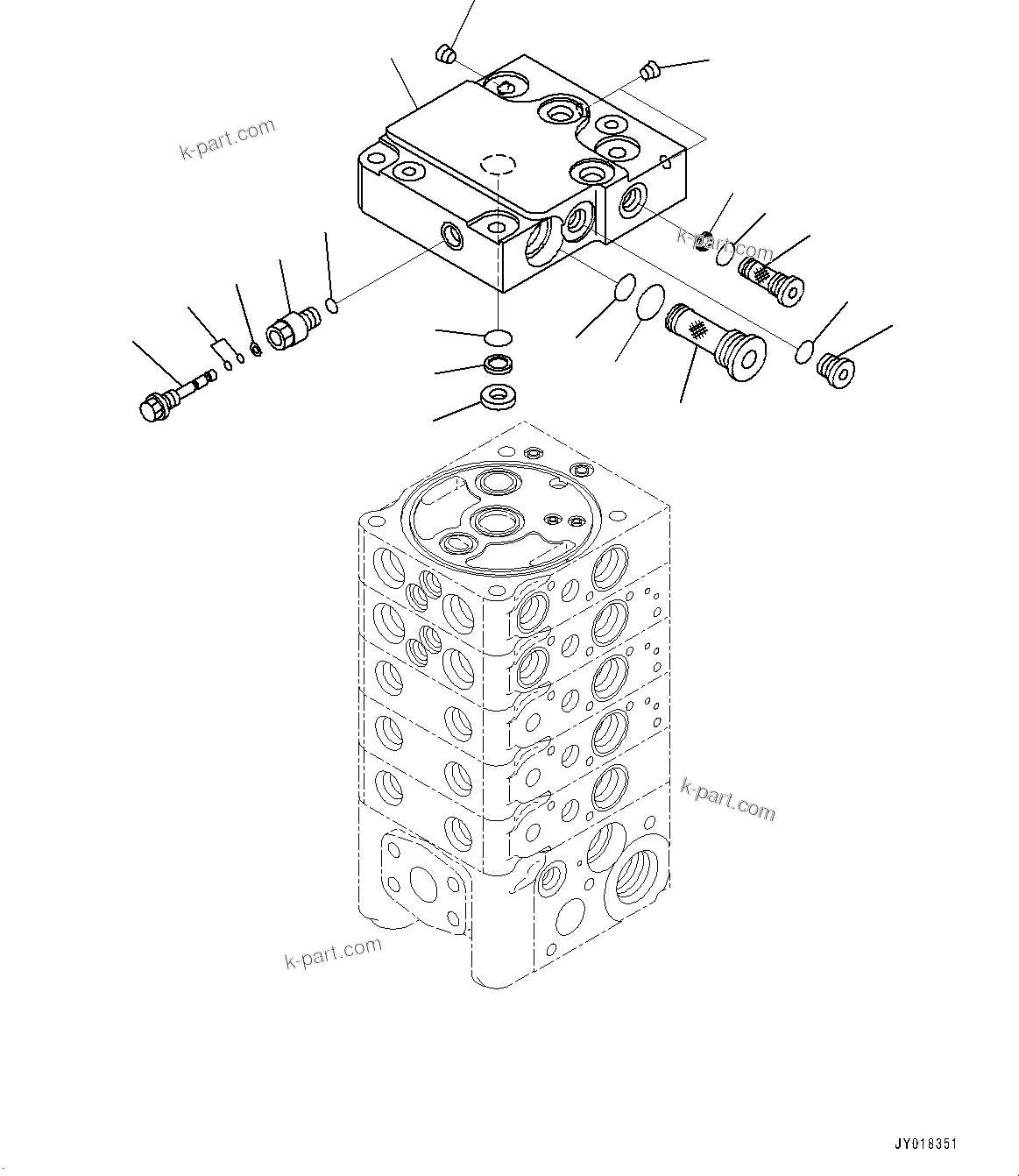 k-part.com

k-part.com

k-part.com

k-part.com

JY018351