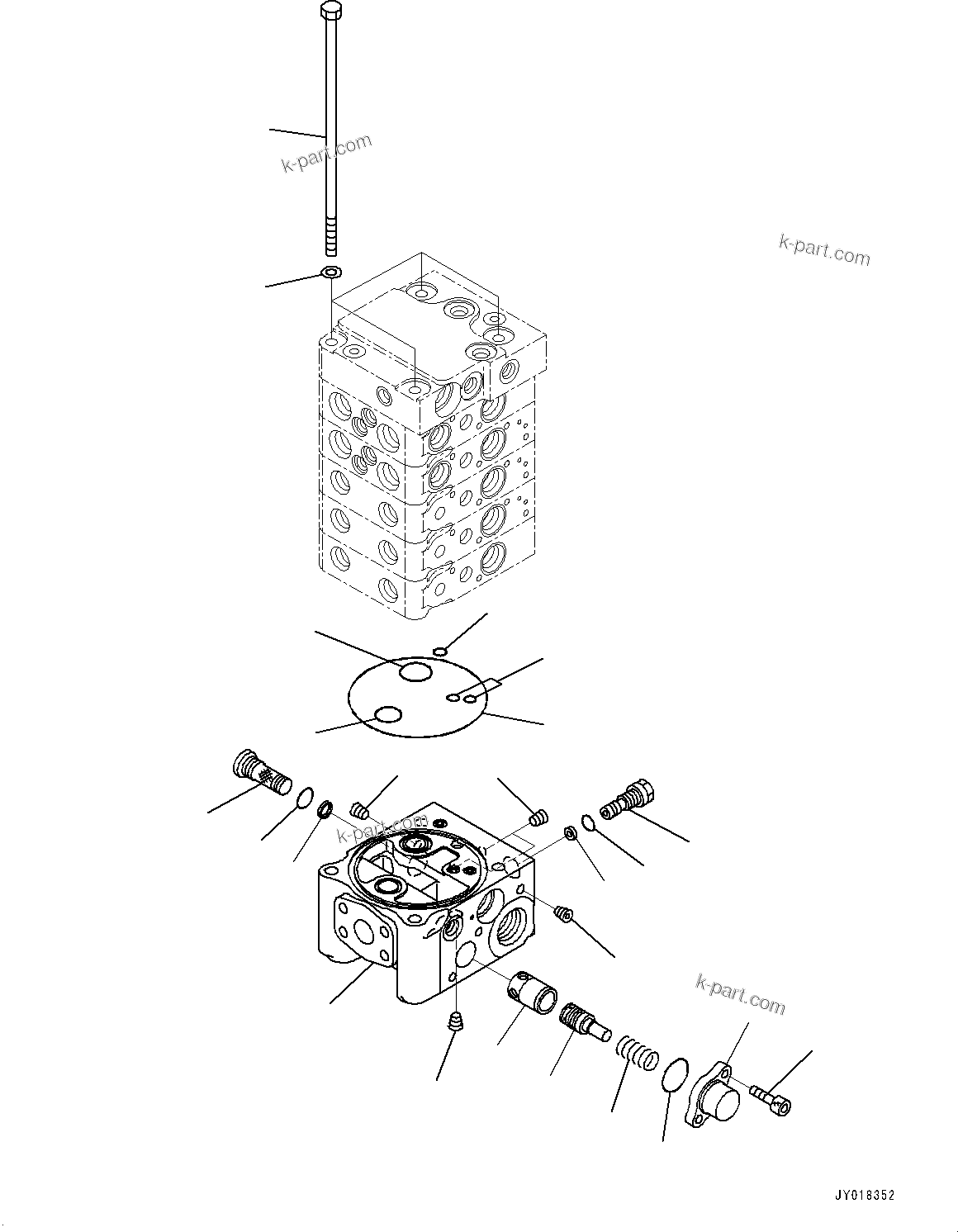 k-part.com

k-part.com

k-part.com

k-part.com

JY018352