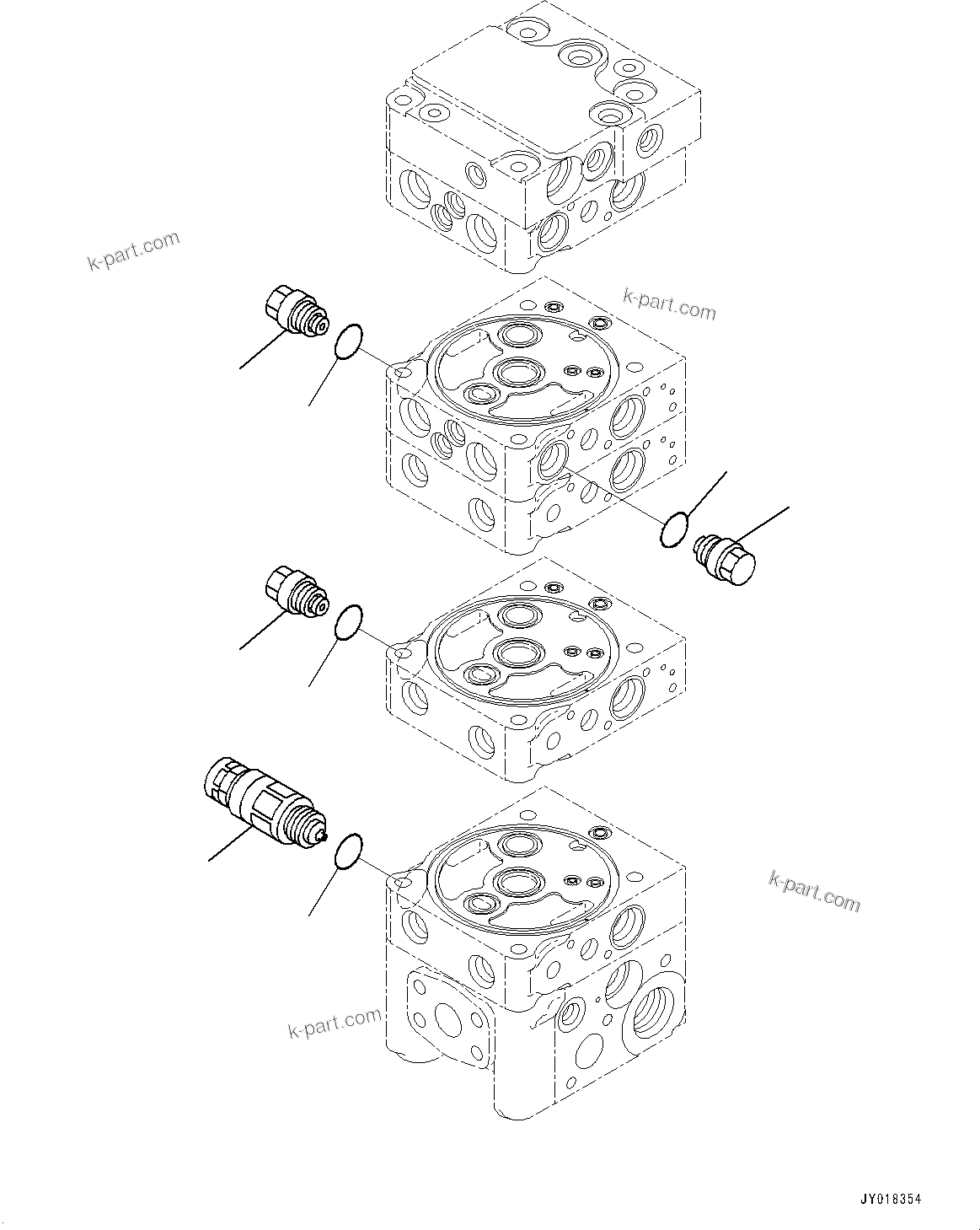 k-part.com

k-part.com

k-part.com

k-part.com

JY018354