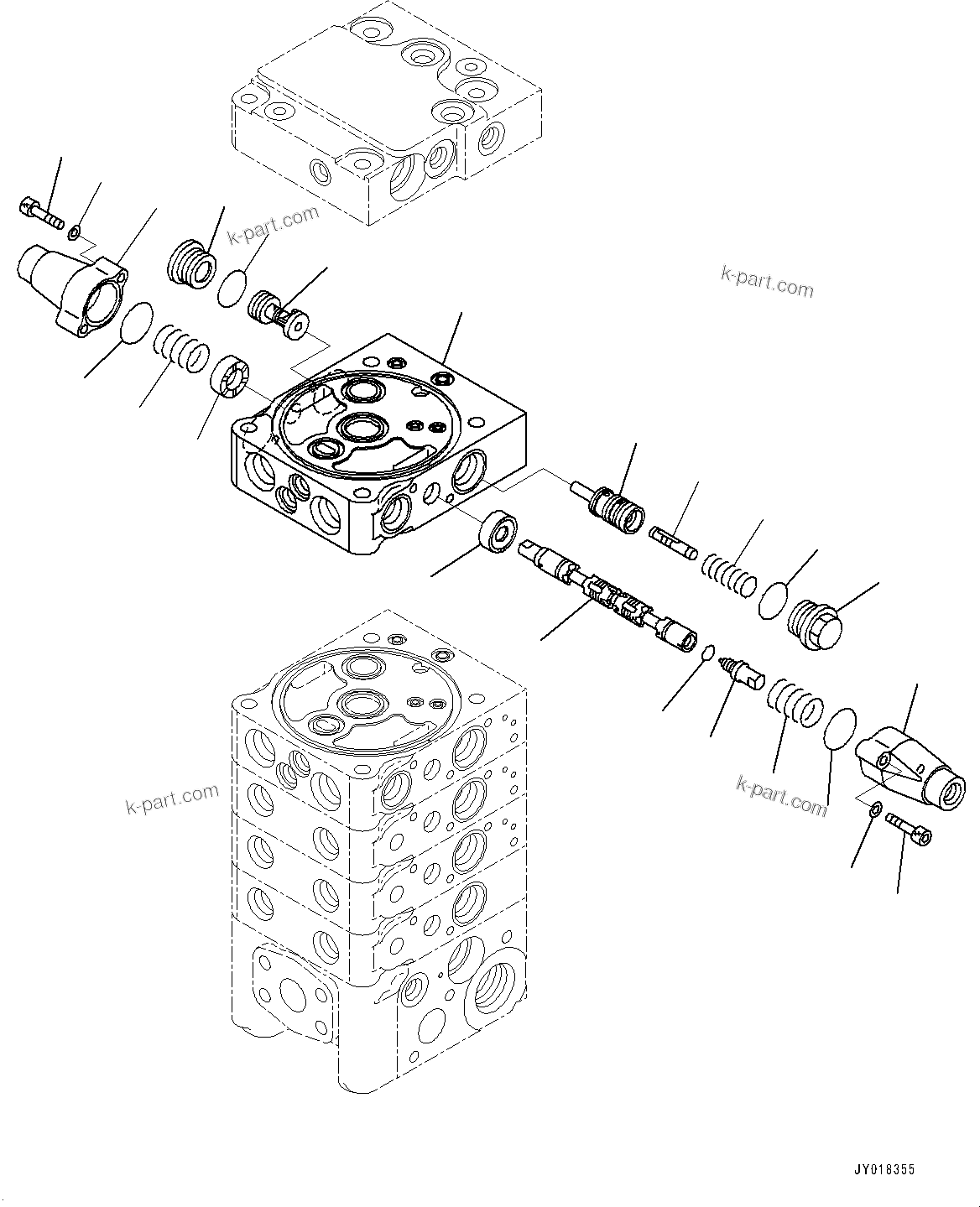 k-part.com

k-part.com

k-part.com

k-part.com

JY018355