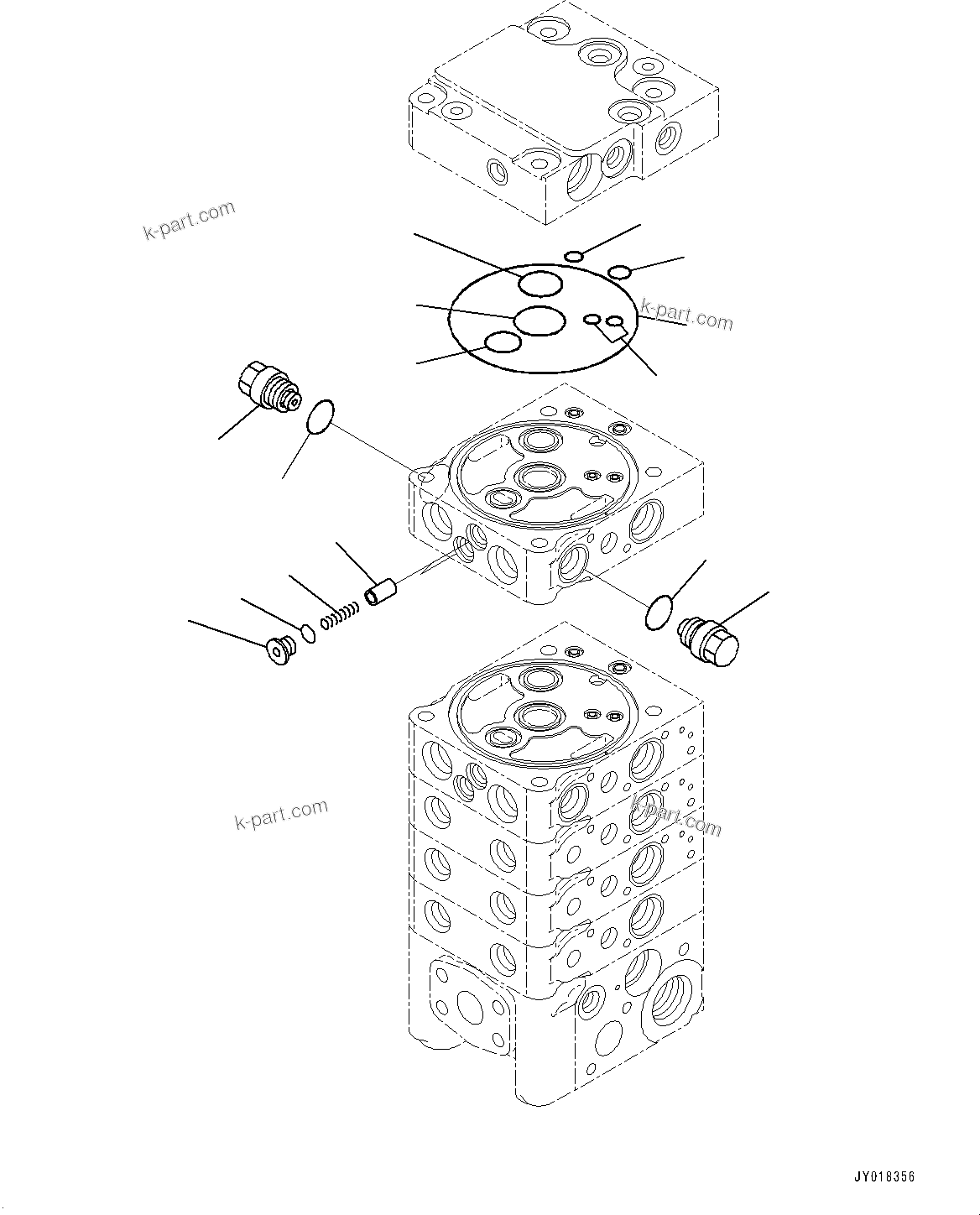 k-part.com

k-part.com

k-part.com

k-part.com

JY018356