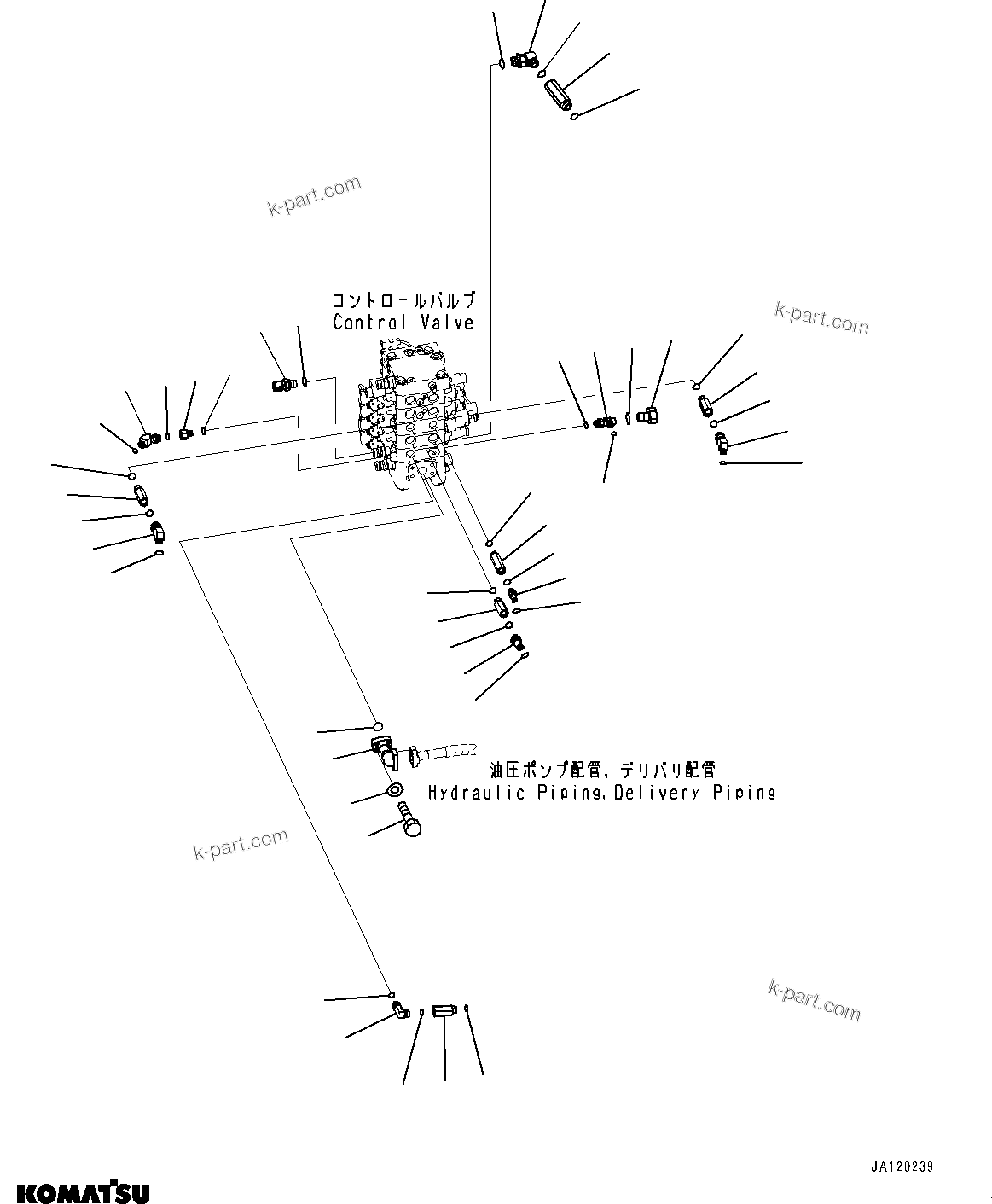 k-part.com

コントロールバルブ
Control Valve

k-part.com

油圧ポンプ配管, デリバリ配管
Hydraulic Piping, Delivery Piping

k-part.com

k-part.com

JA120239

KOMATSU