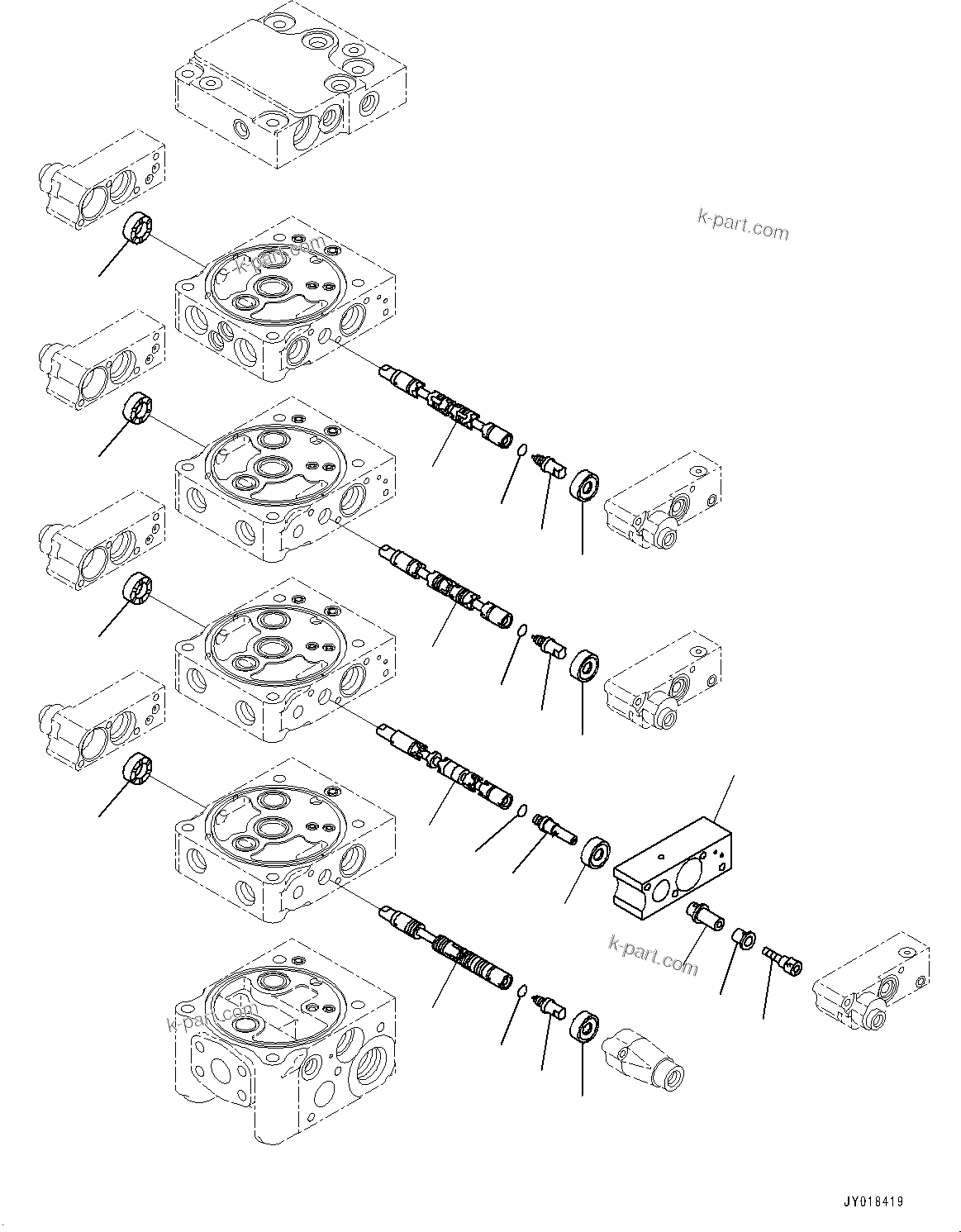 k-part.com

k-part.com

k-part.com

k-part.com

JY018419