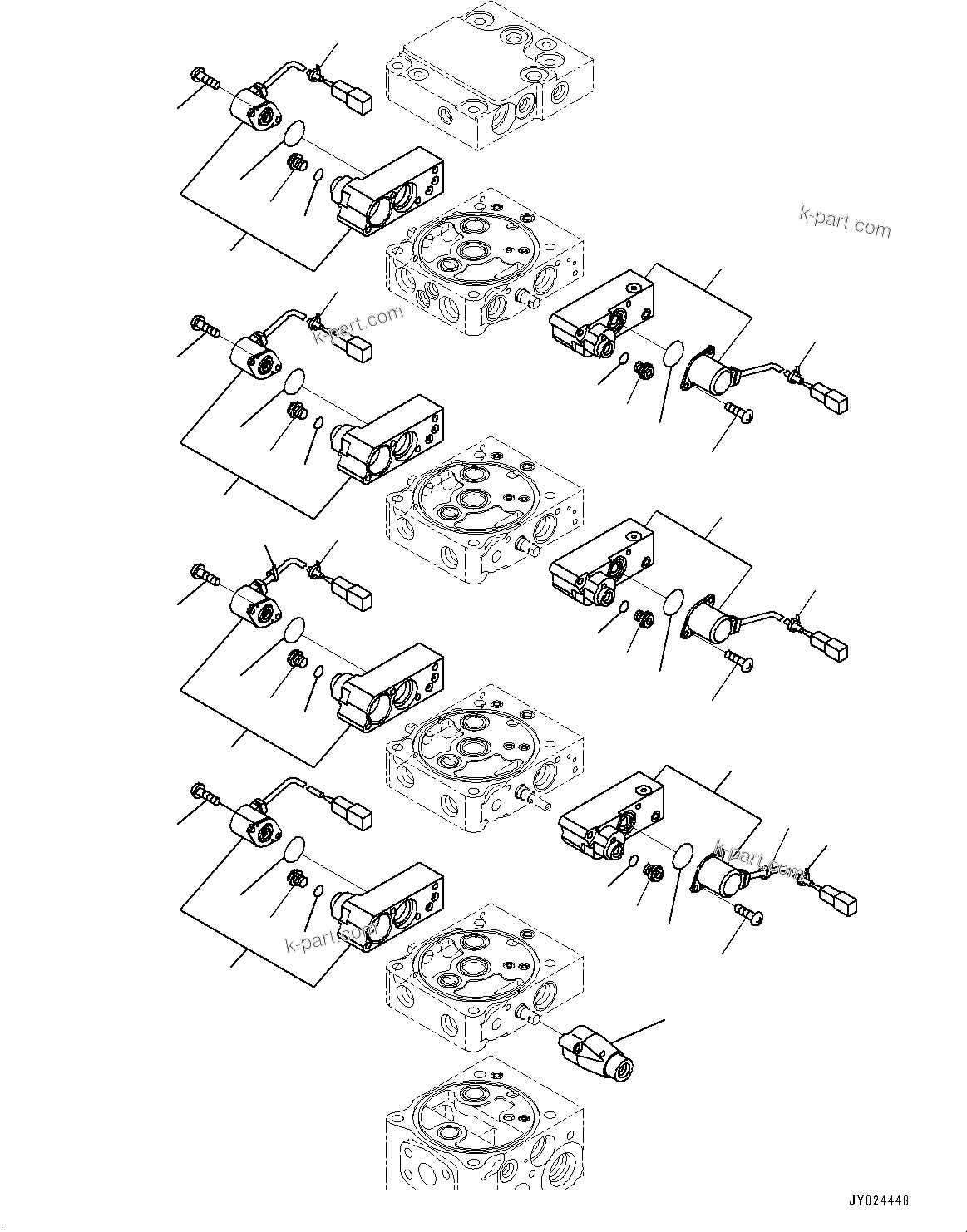 k-part.com

k-part.com

k-part.com

k-part.com

JY024448