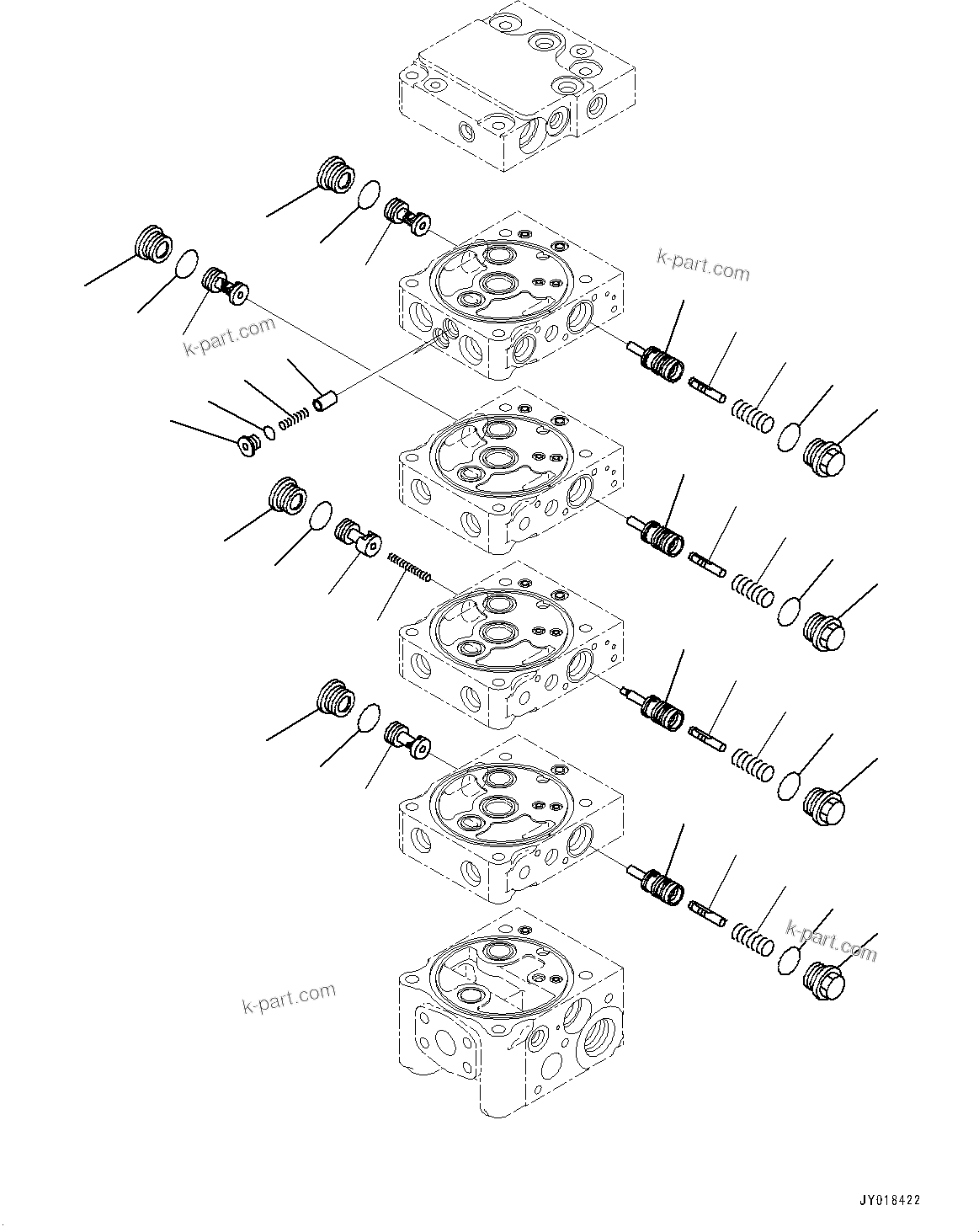 k-part.com

k-part.com

k-part.com

k-part.com

JY018422