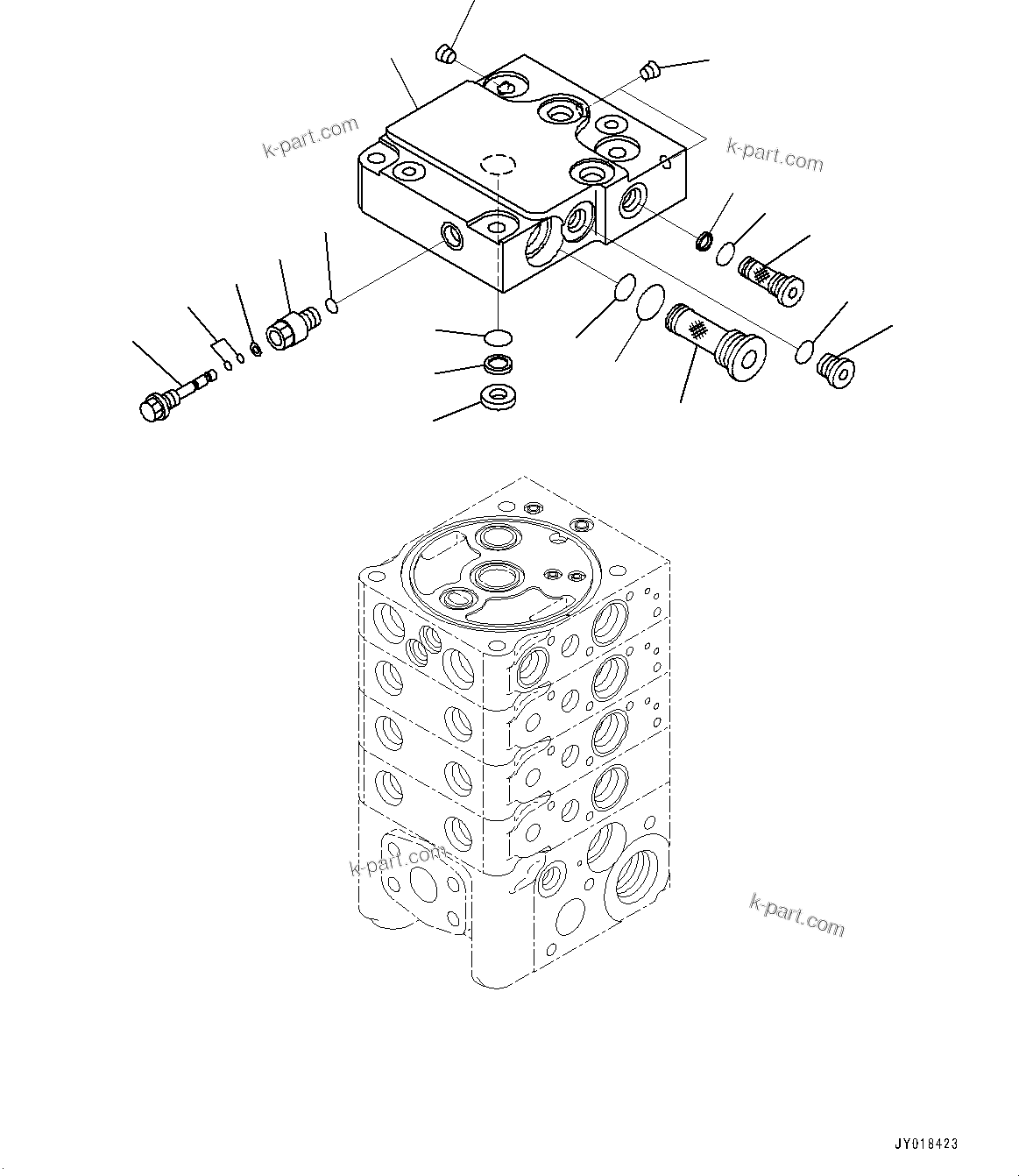 k-part.com

k-part.com

k-part.com

k-part.com

JY018423