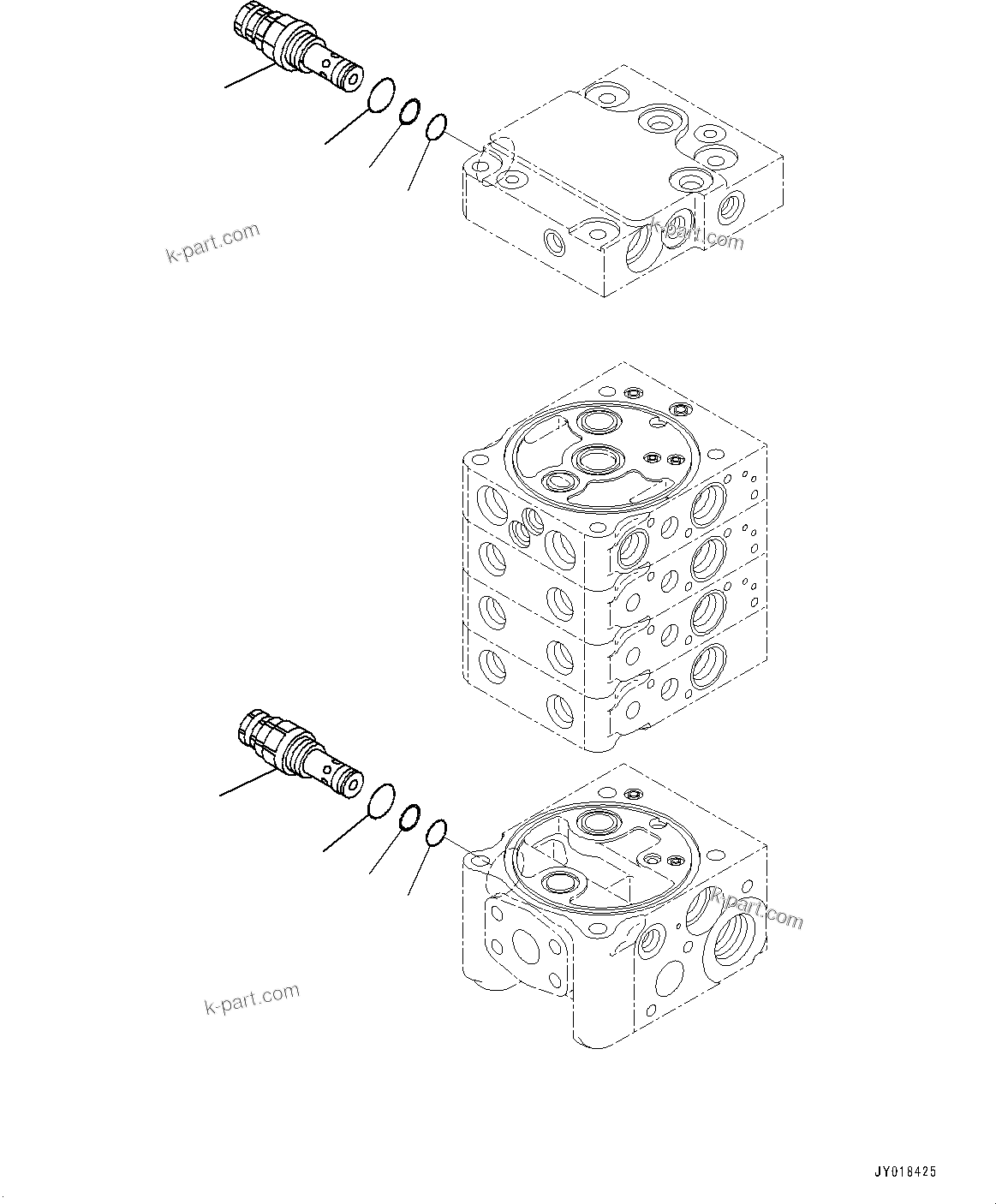 k-part.com

k-part.com

k-part.com

k-part.com

JY018425