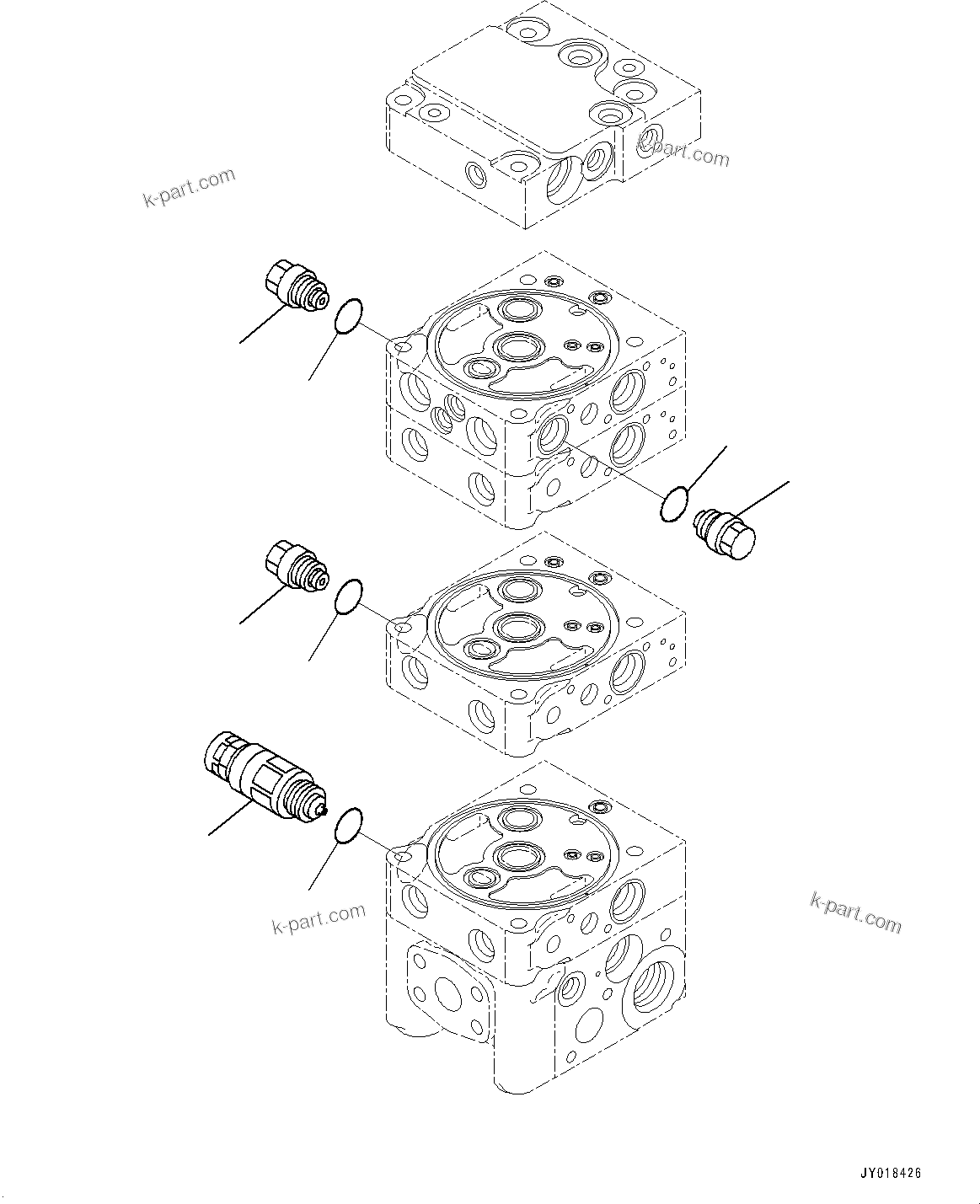 k-part.com

k-part.com

k-part.com

k-part.com

JY018426