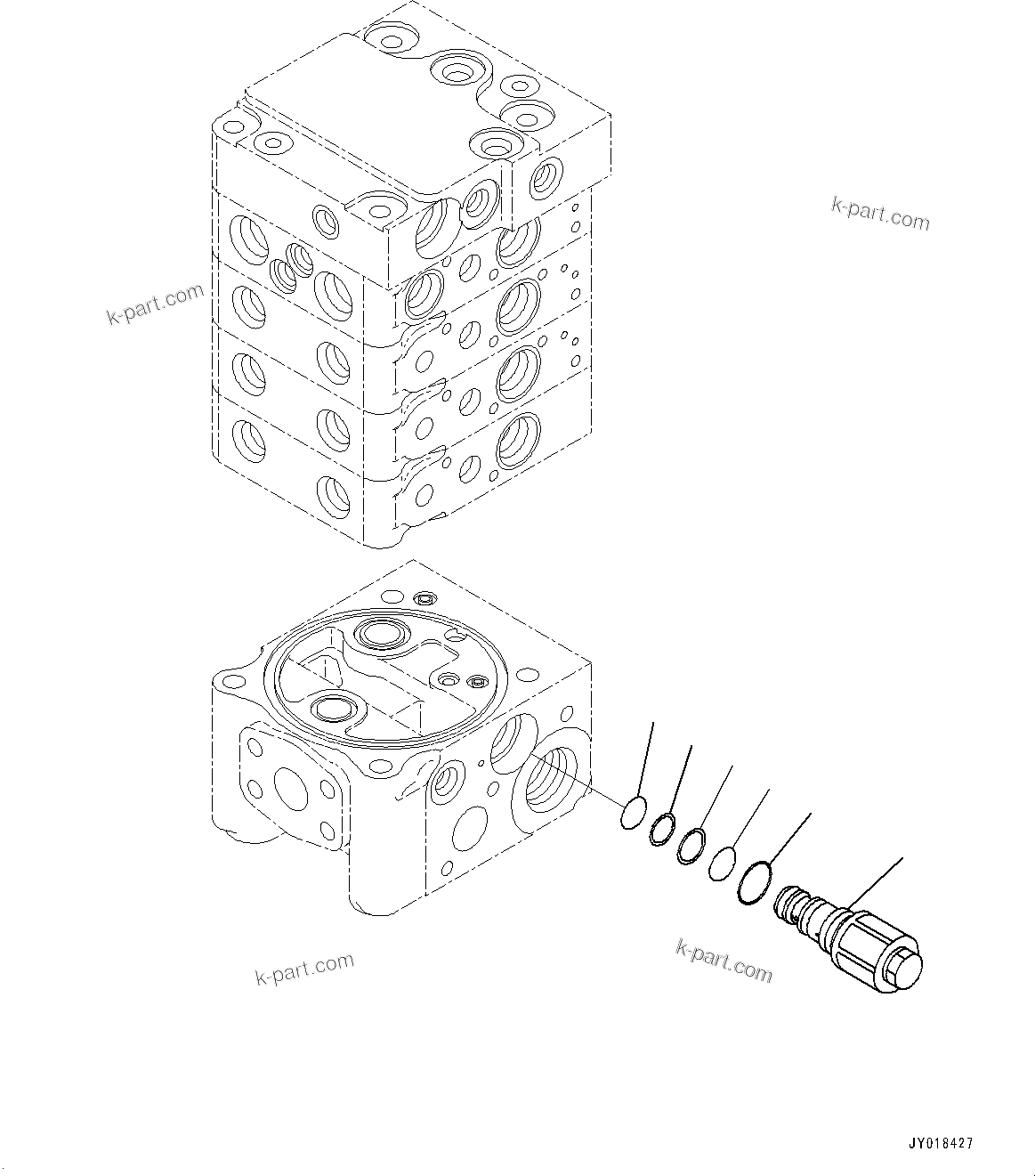 k-part.com

k-part.com

k-part.com

k-part.com

JY018427