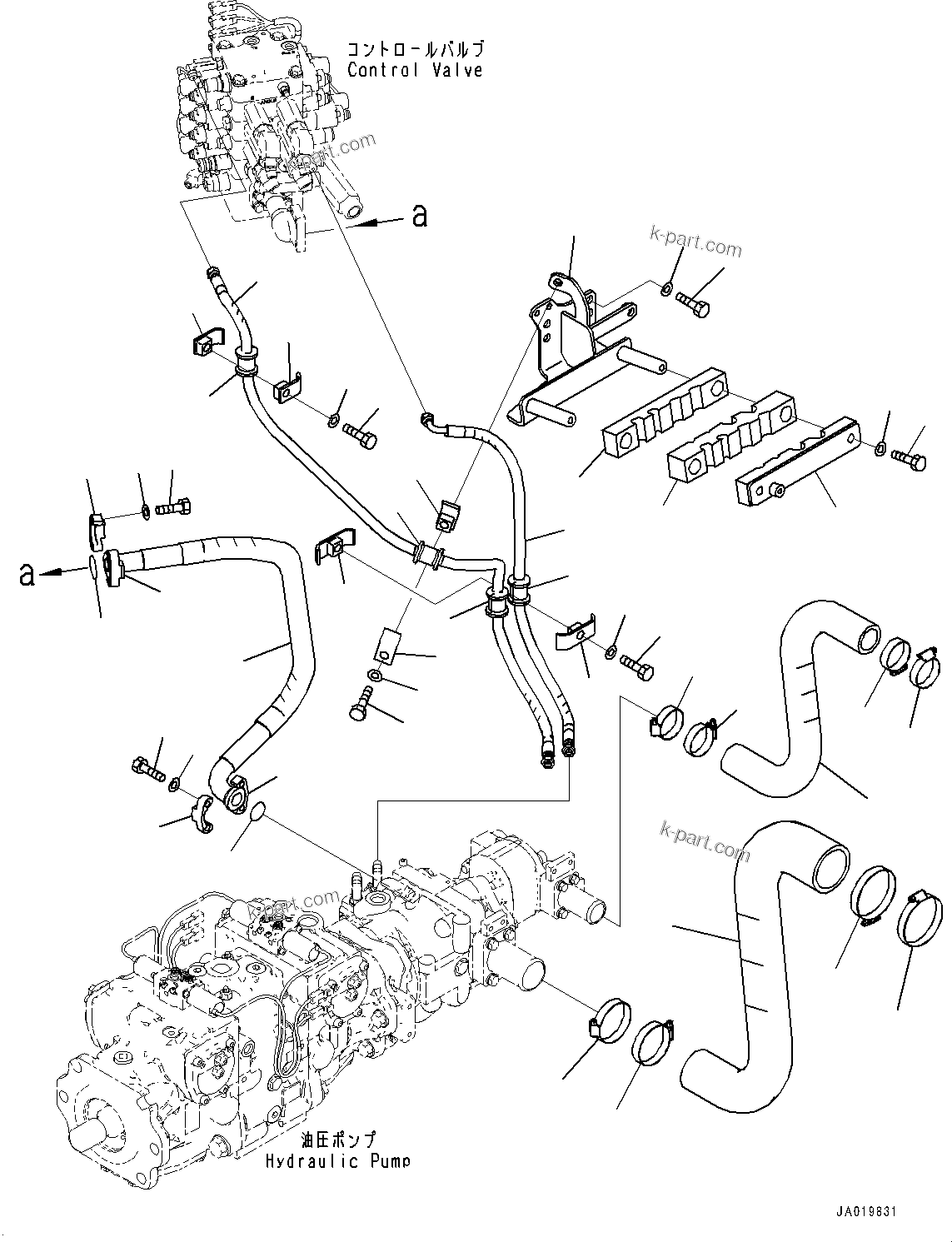 コントロールバルブ
Control Valve

k-part.com

a

k-part.com

a

k-part.com

k-part.com

油圧ポンプ
Hydraulic Pump

JA019831