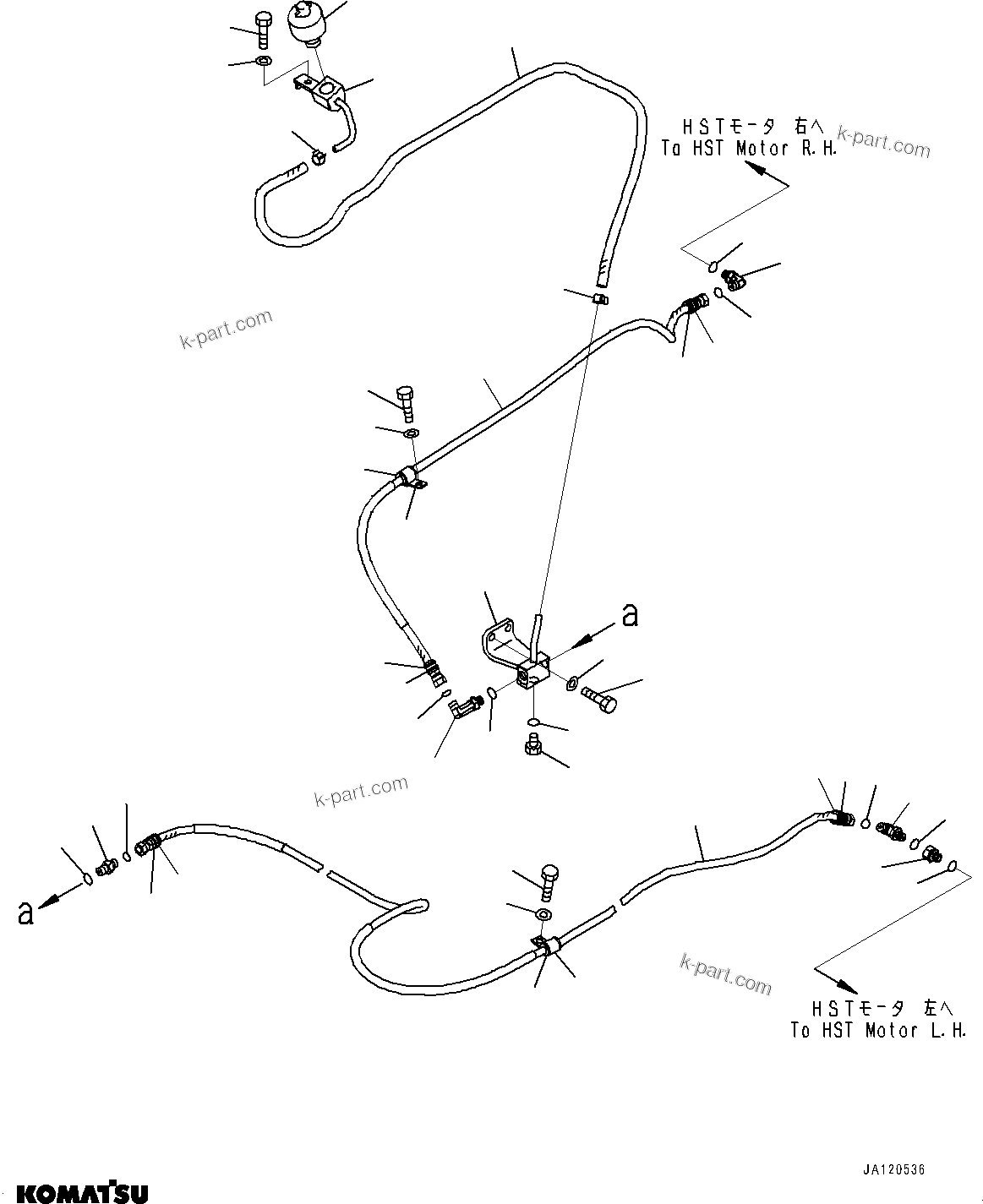 HSTモータ 右へ
To HST Motor R.H.

k-part.com

k-part.com

a

k-part.com

a

k-part.com

HSTモータ 左へ
To HST Motor L.H.

JA120536

KOMATSU