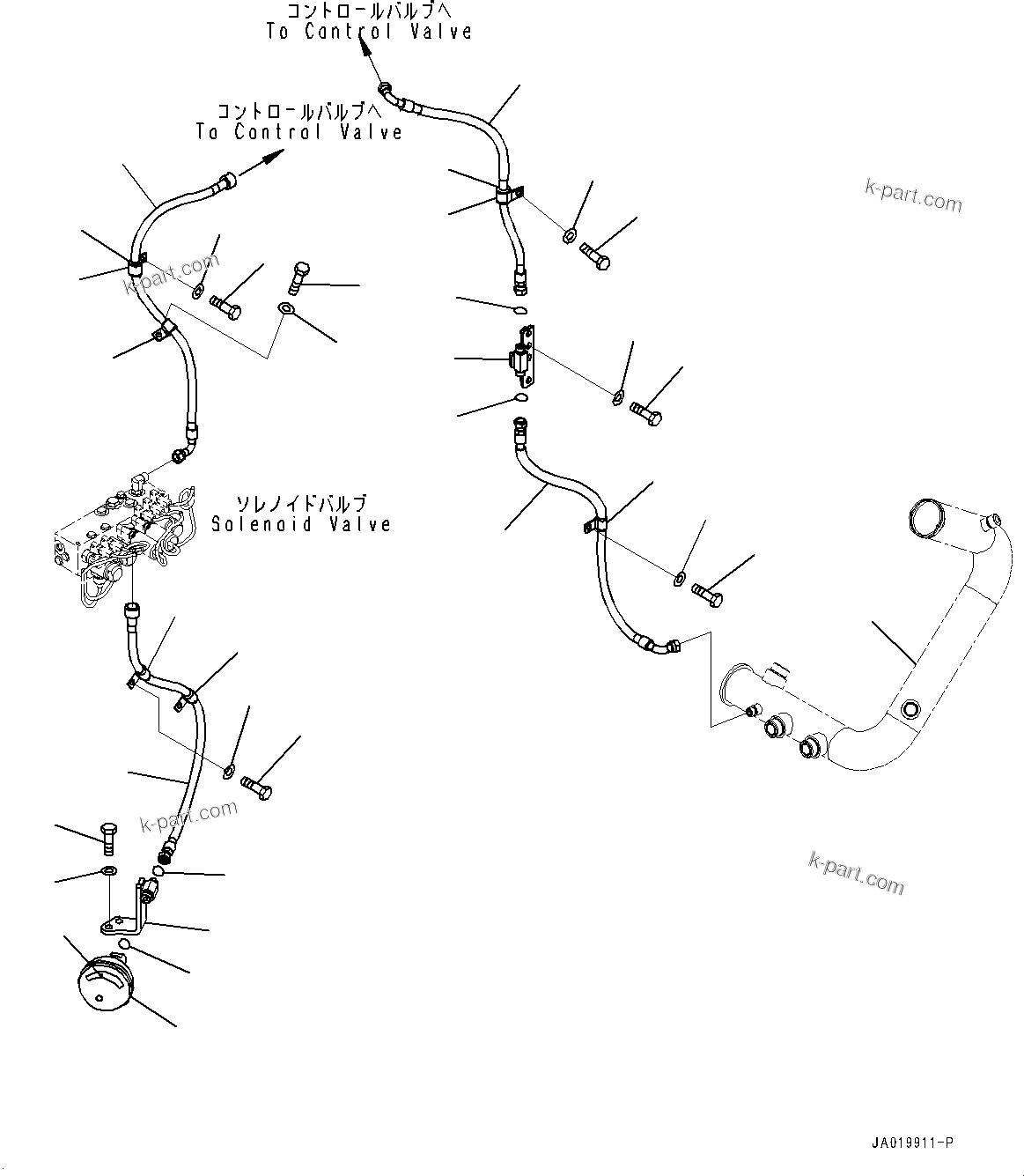 コントロールバルブへ
To Control Valve

コントロールバルブへ
To Control Valve

k-part.com

k-part.com

ソレノイドバルブ
Solenoid Valve

k-part.com

k-part.com

JA019911-P