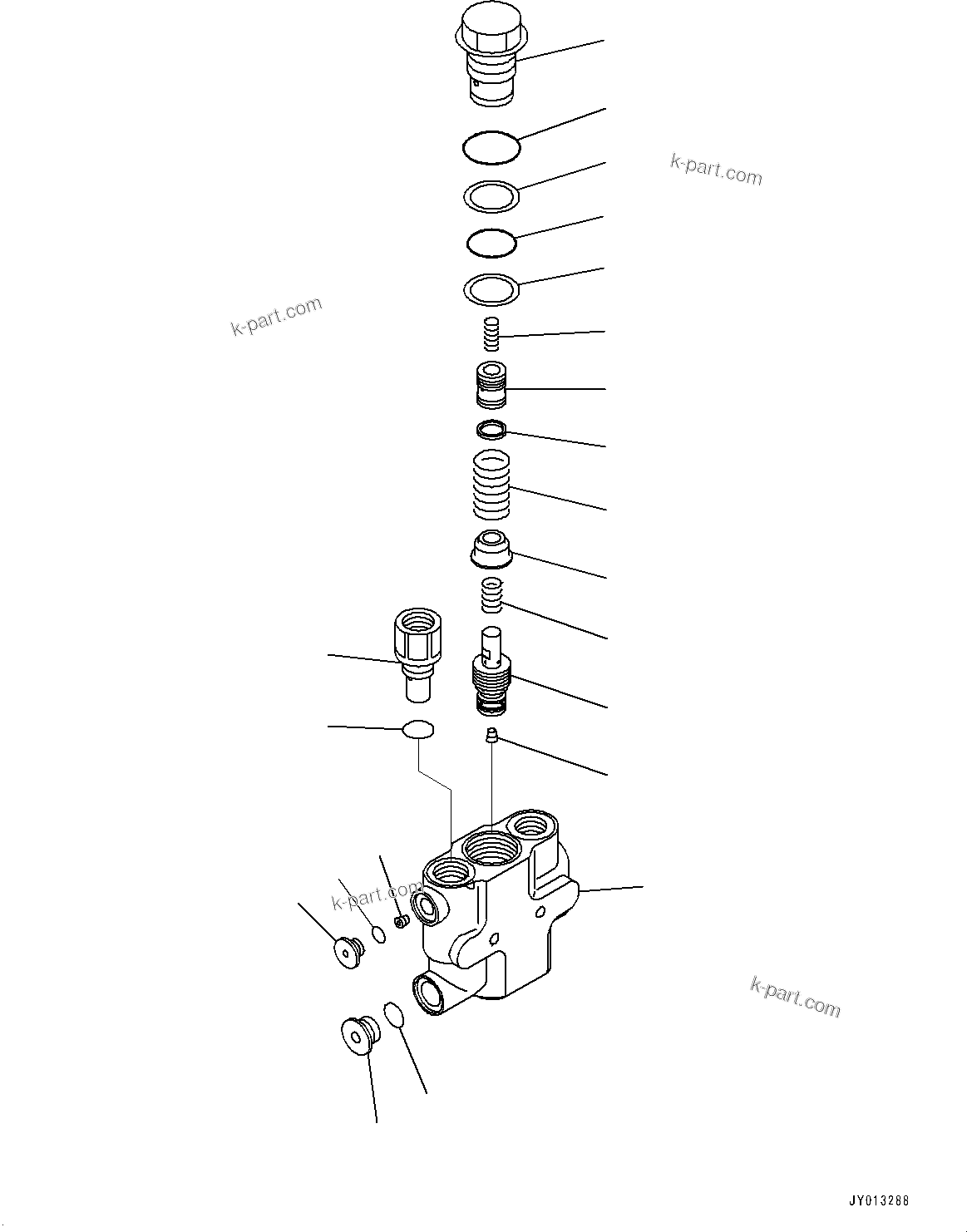 k-part.com

k-part.com

k-part.com

k-part.com

JY013288