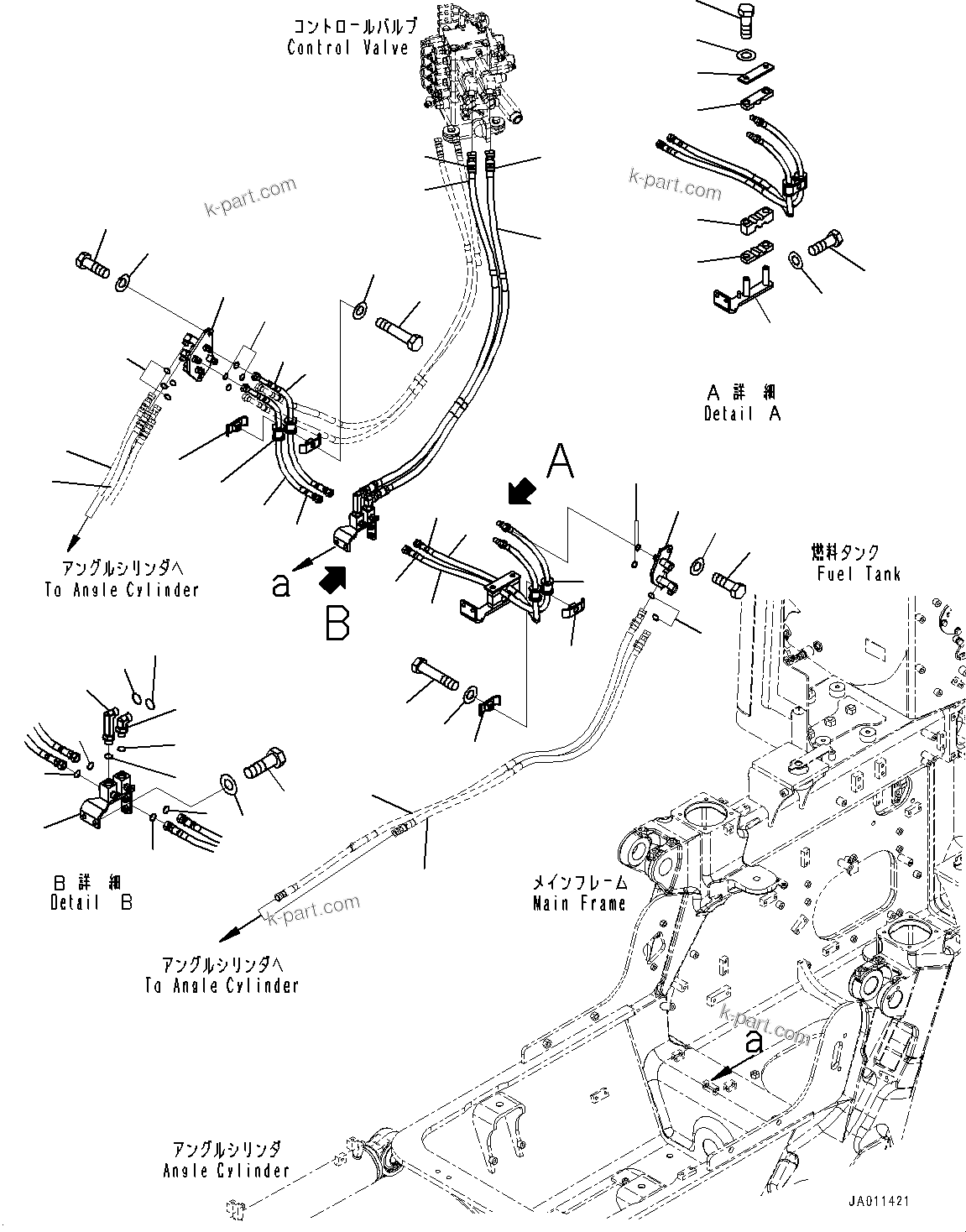 コントロールバルブ
Control Valve

k-part.com

k-part.com

A 詳 細
Detail A

A

a

B

アングルシリンダへ
To Angle Cylinder

燃料タンク
Fuel Tank

B 詳 細
Detail B

メインフレーム
Main Frame

k-part.com

アングルシリンダへ
To Angle Cylinder

k-part.com

a

アングルシリンダ
Angle Cylinder

JA011421