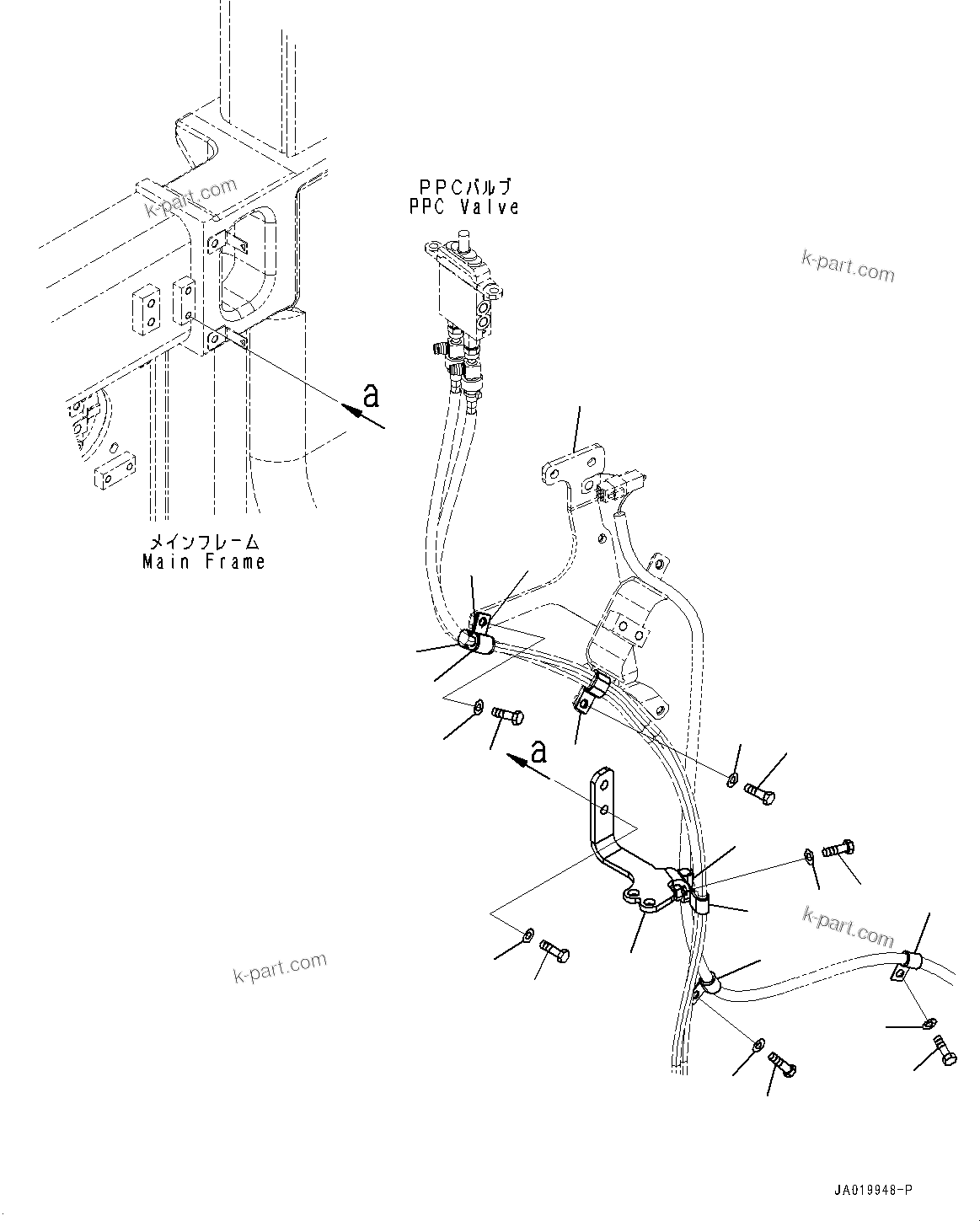 k-part.com

PPCバルブ
PPC Valve

k-part.com

a

メインフレーム
Main Frame

a

k-part.com

k-part.com

JA019948-P