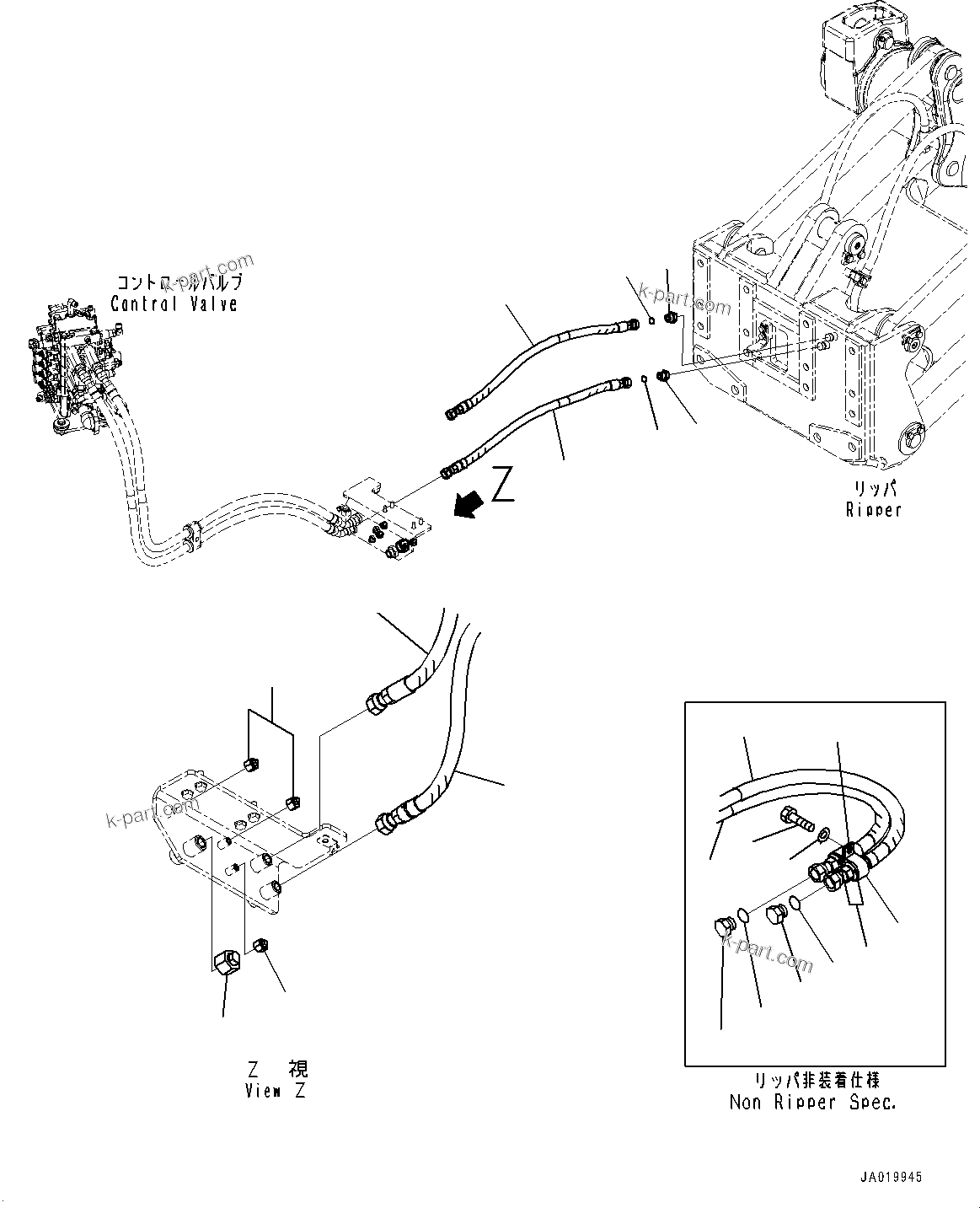 k-part.com

コントロールバルブ
Control Valve

k-part.com

Z

リッパ
Ripper

k-part.com

k-part.com

Z 視
View Z

リッパ非装着仕様
Non Ripper Spec.

JA019945