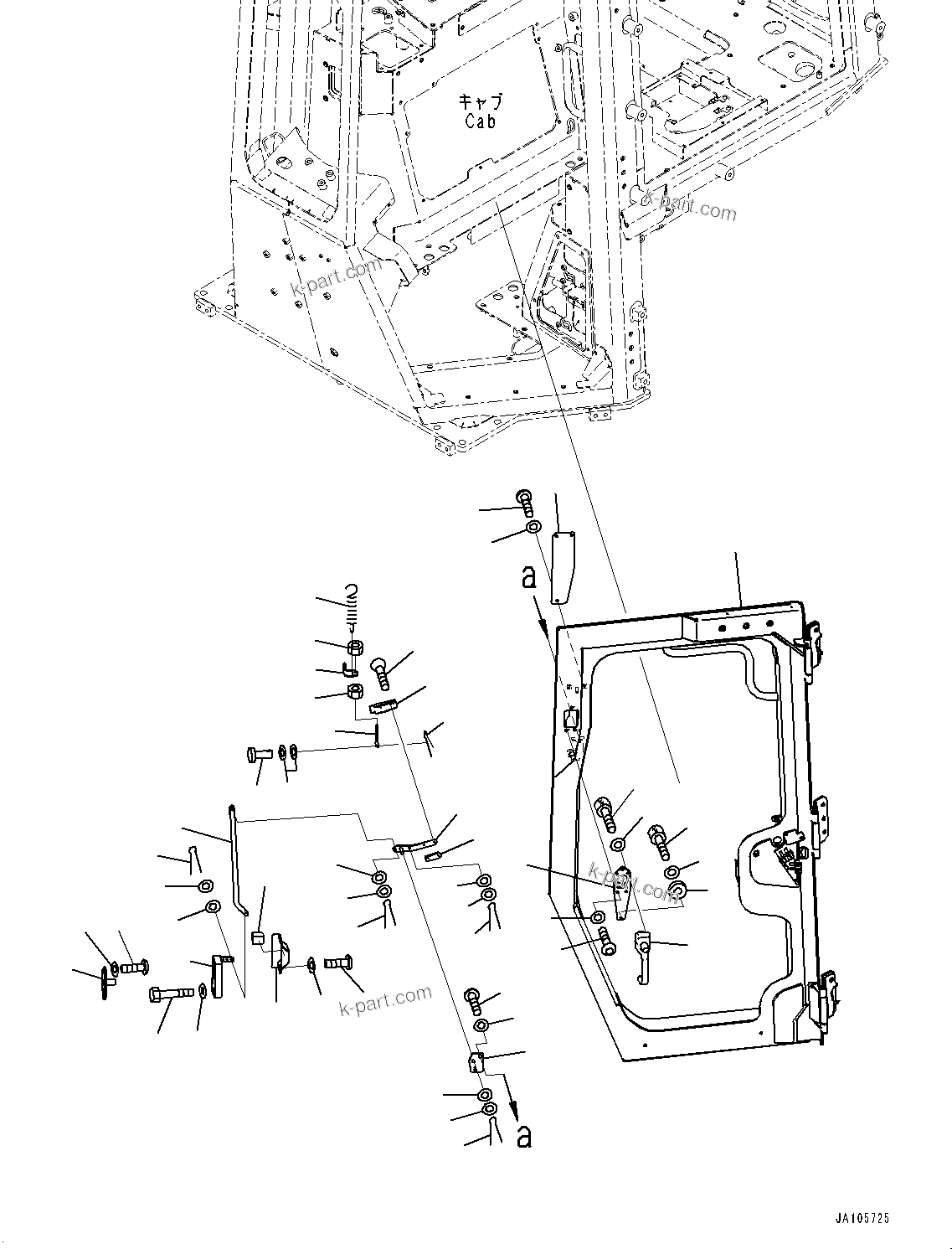 キャブ
Cab

k-part.com

k-part.com

a

k-part.com

k-part.com

a

JA105725