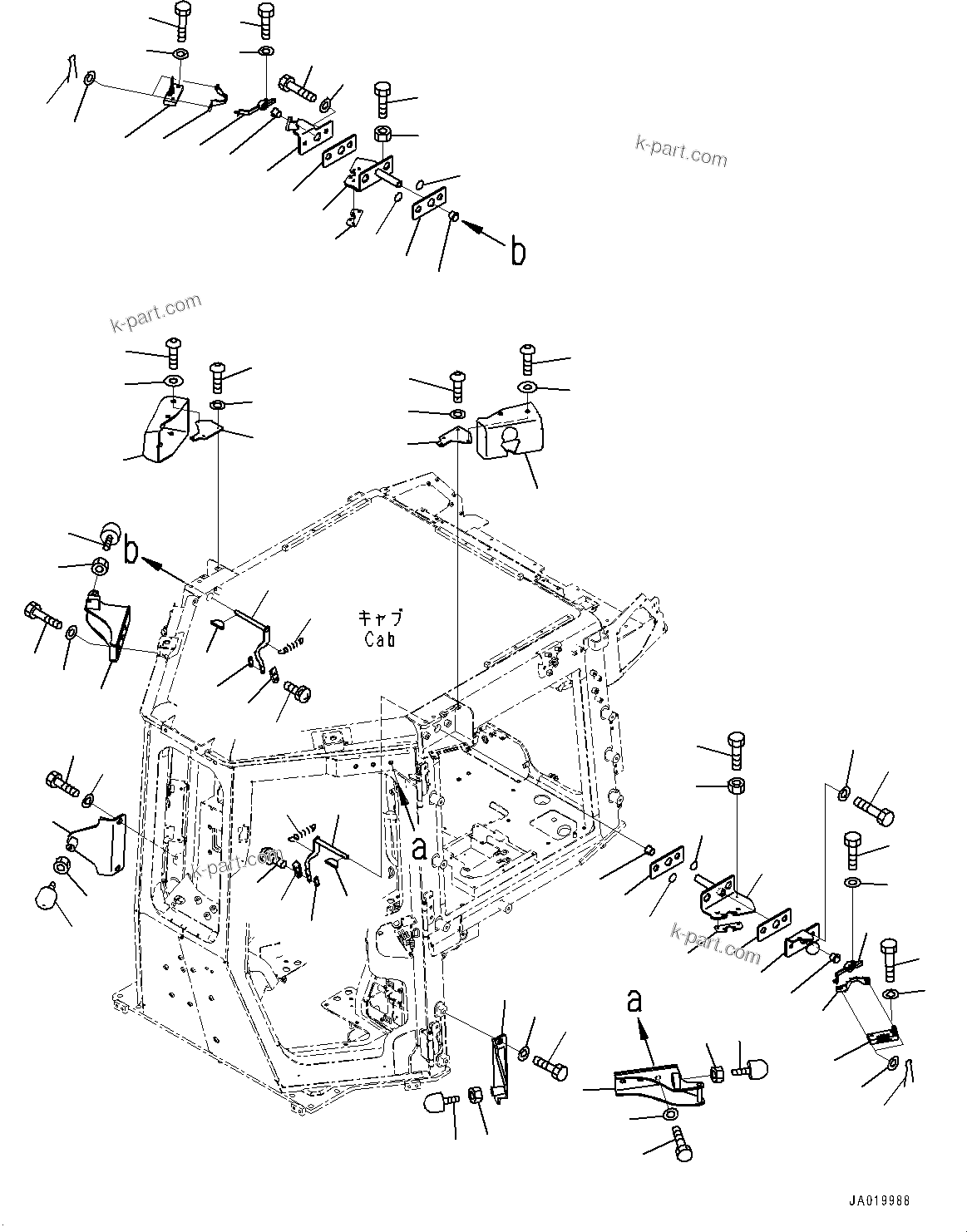 k-part.com

b

k-part.com

b

キャブ
Cab

a

k-part.com

k-part.com

a

JA019988