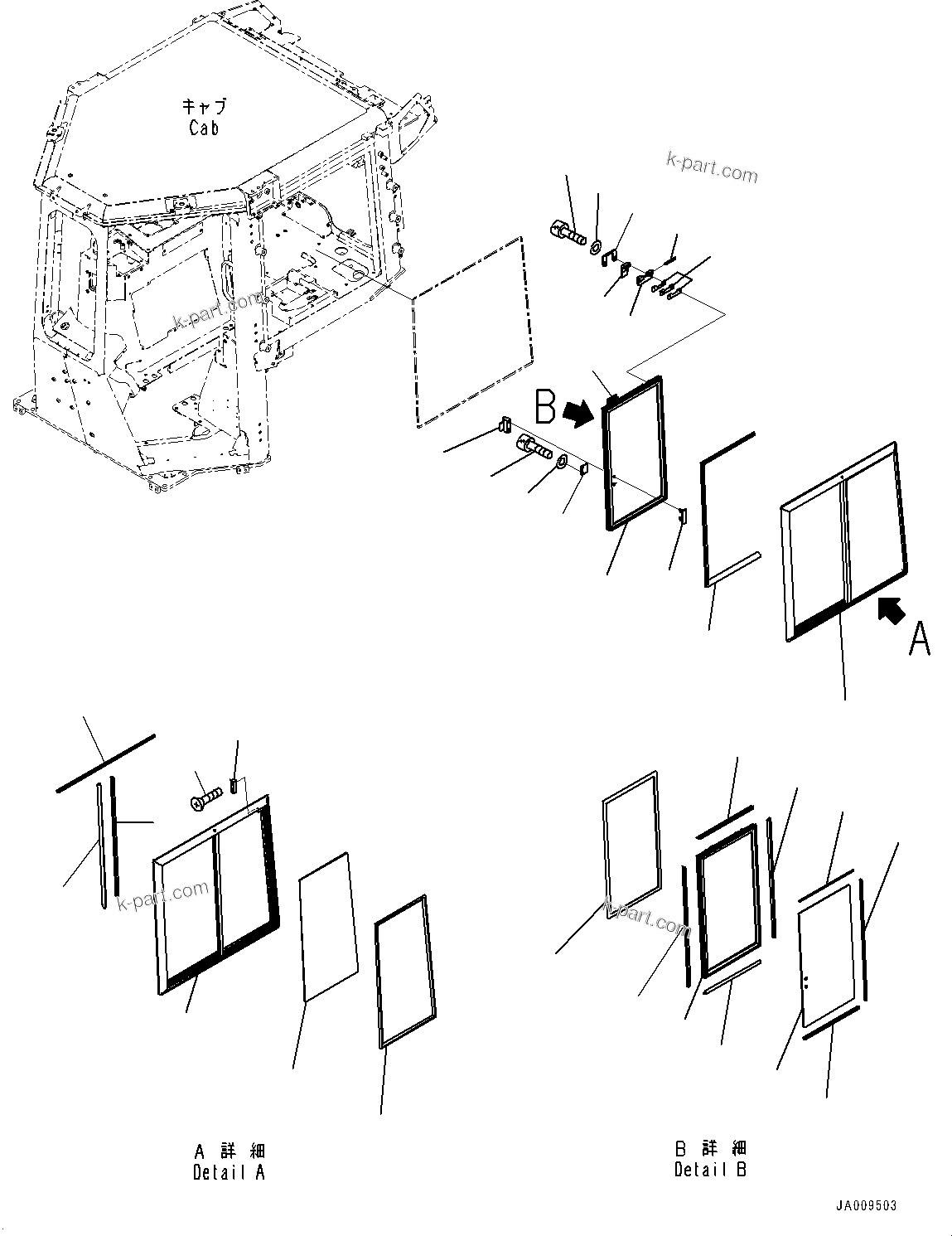 キャブ
Cab

k-part.com

k-part.com

B

A

k-part.com

k-part.com

A 詳 細
Detail A

B 詳 細
Detail B

JA009503