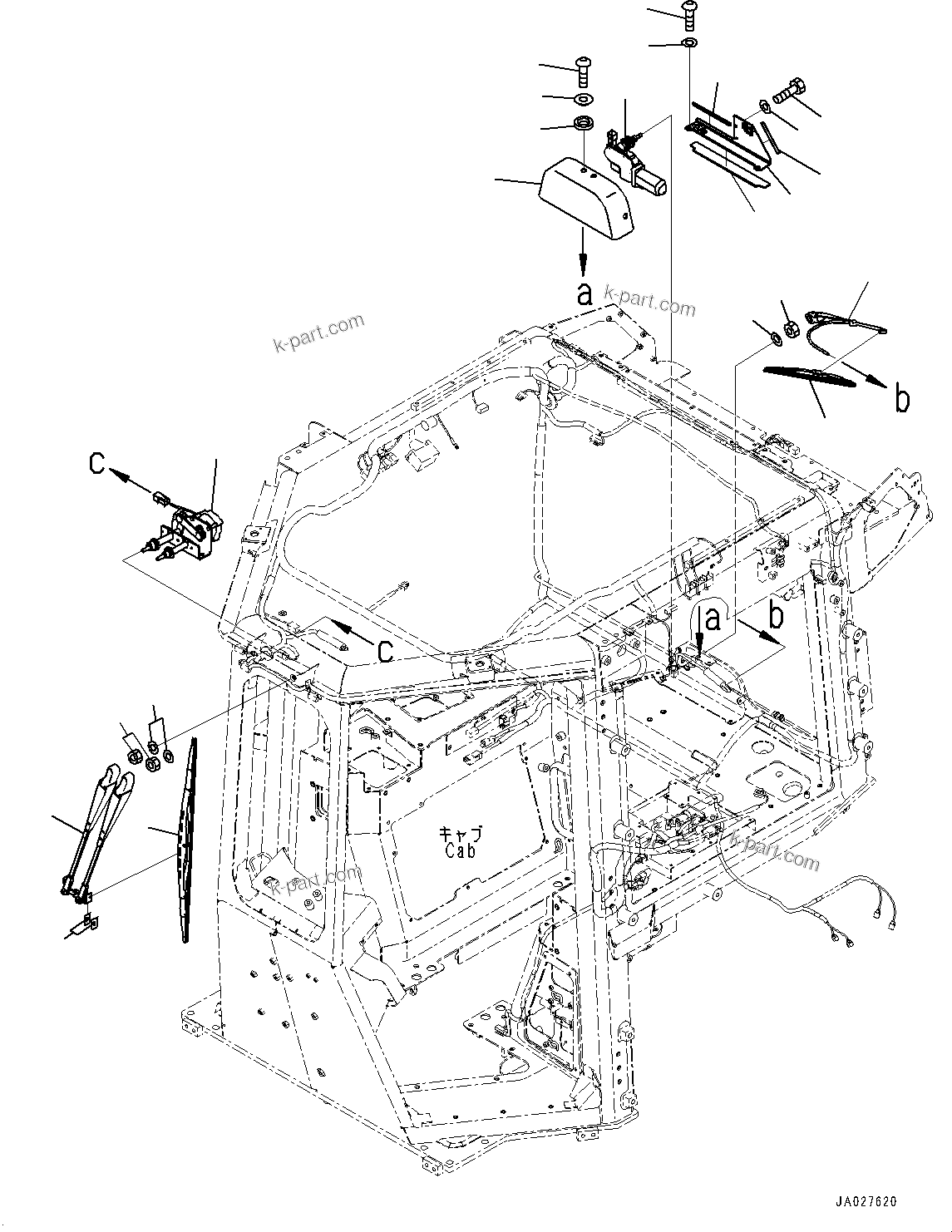 a
k-part.com
k-part.com
b
c
c
a
b
キャブ
Cab
k-part.com
k-part.com
JA027620