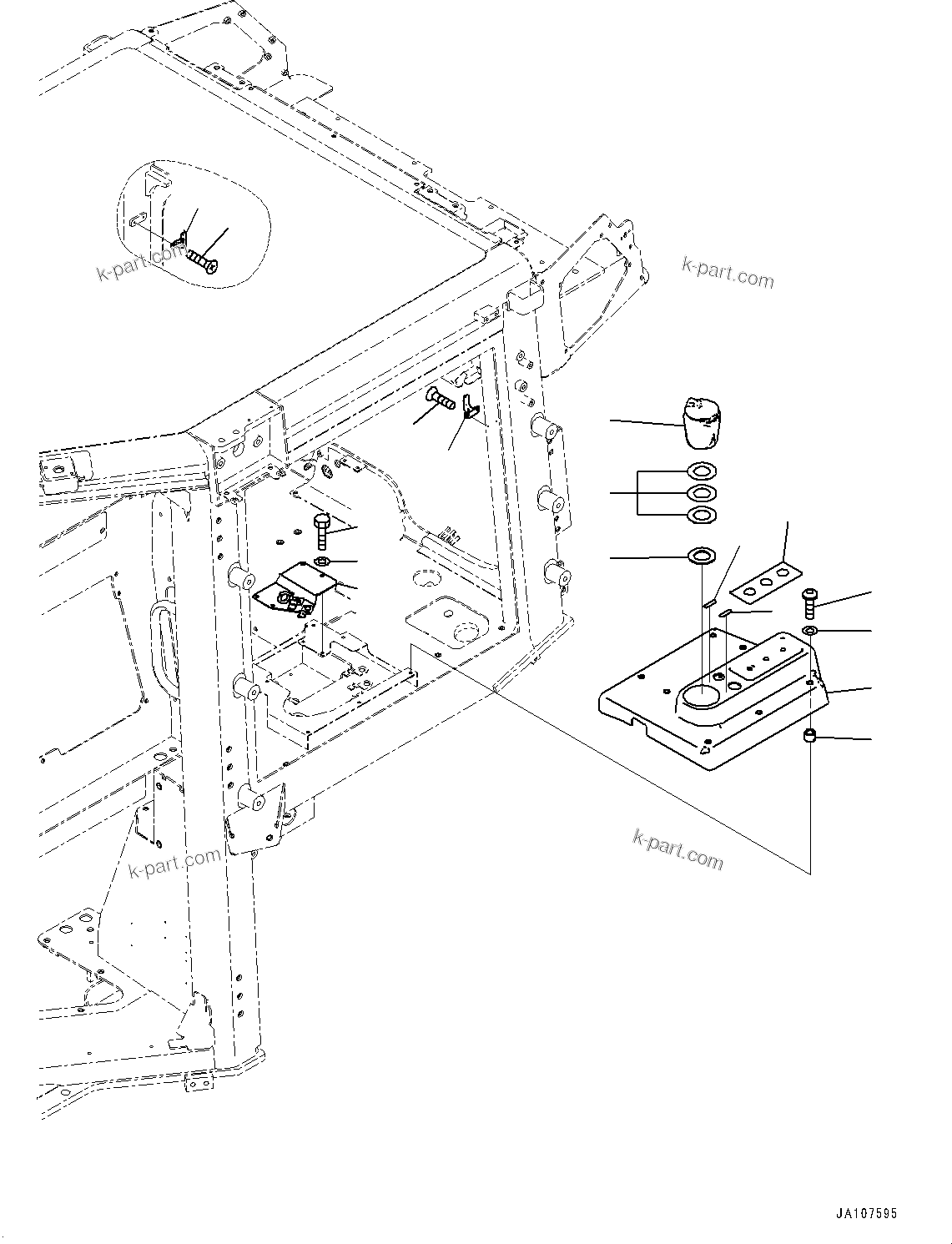 k-part.com

k-part.com

k-part.com

k-part.com

JA107595