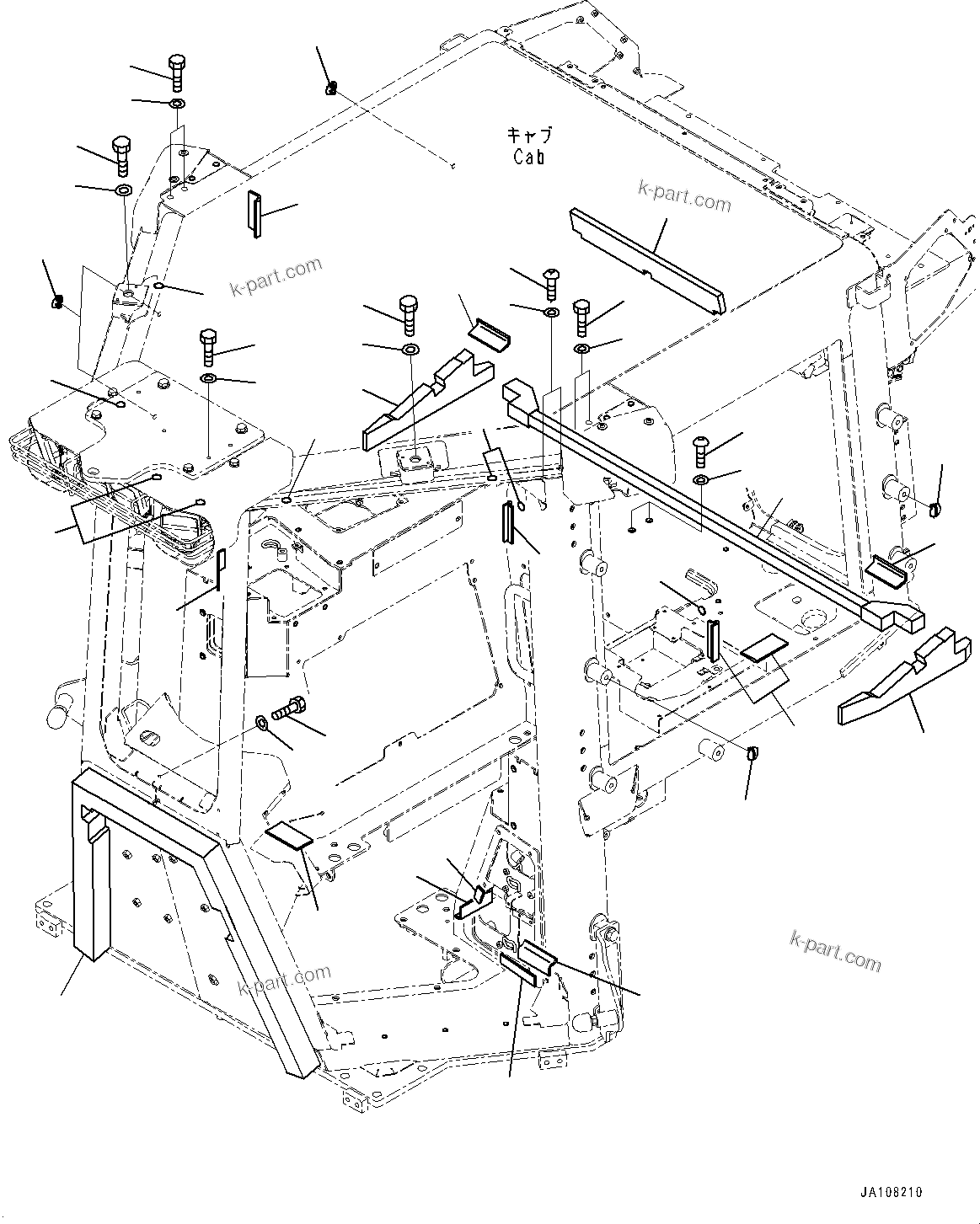 キャブ
Cab

k-part.com

k-part.com

k-part.com

k-part.com

JA108210