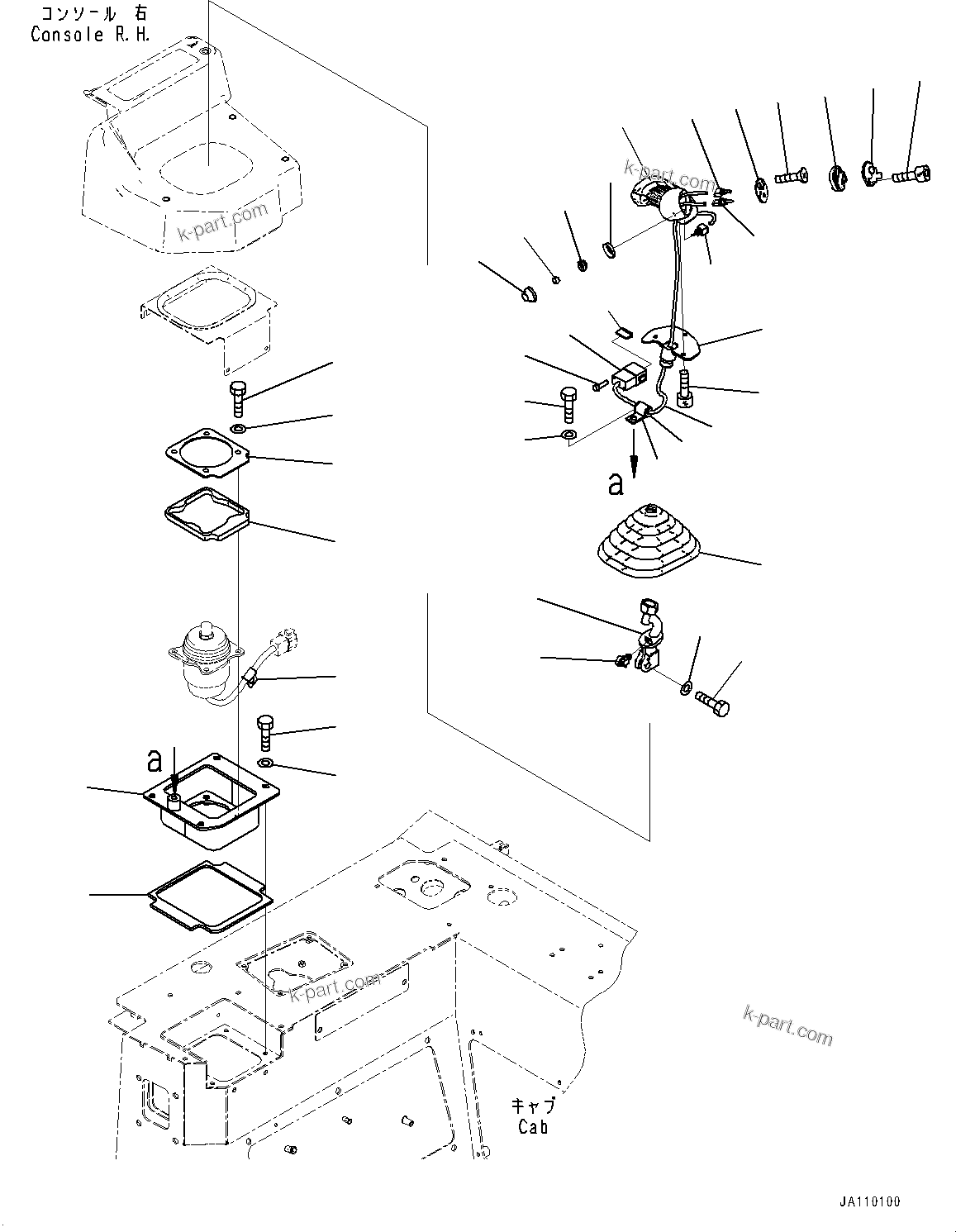 コンソール 右
Console R.H.

k-part.com

k-part.com

a

a

k-part.com

k-part.com

キャブ
Cab

JA110100